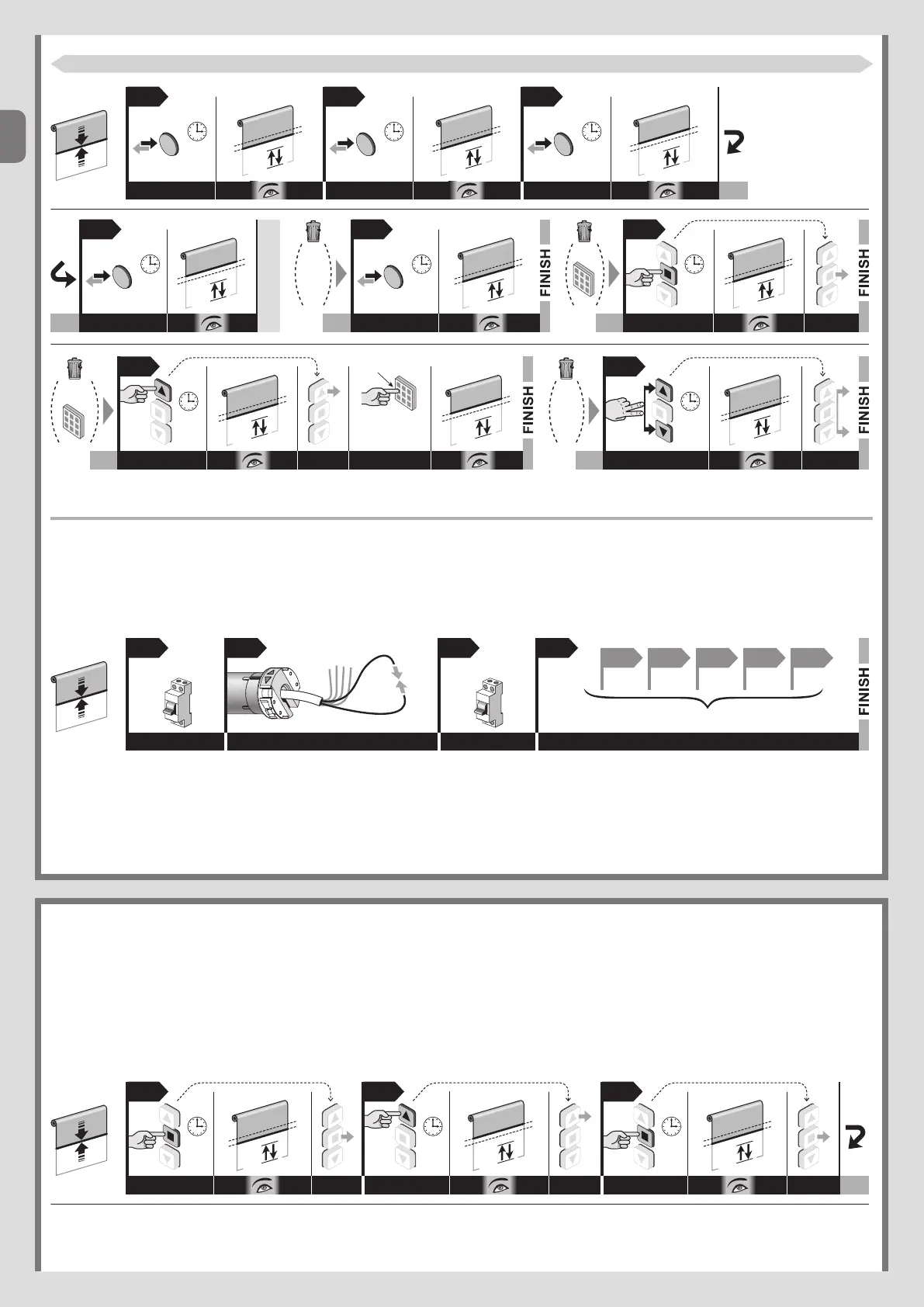 FINISH

FINISH

FINISH

FINISH

FINISH