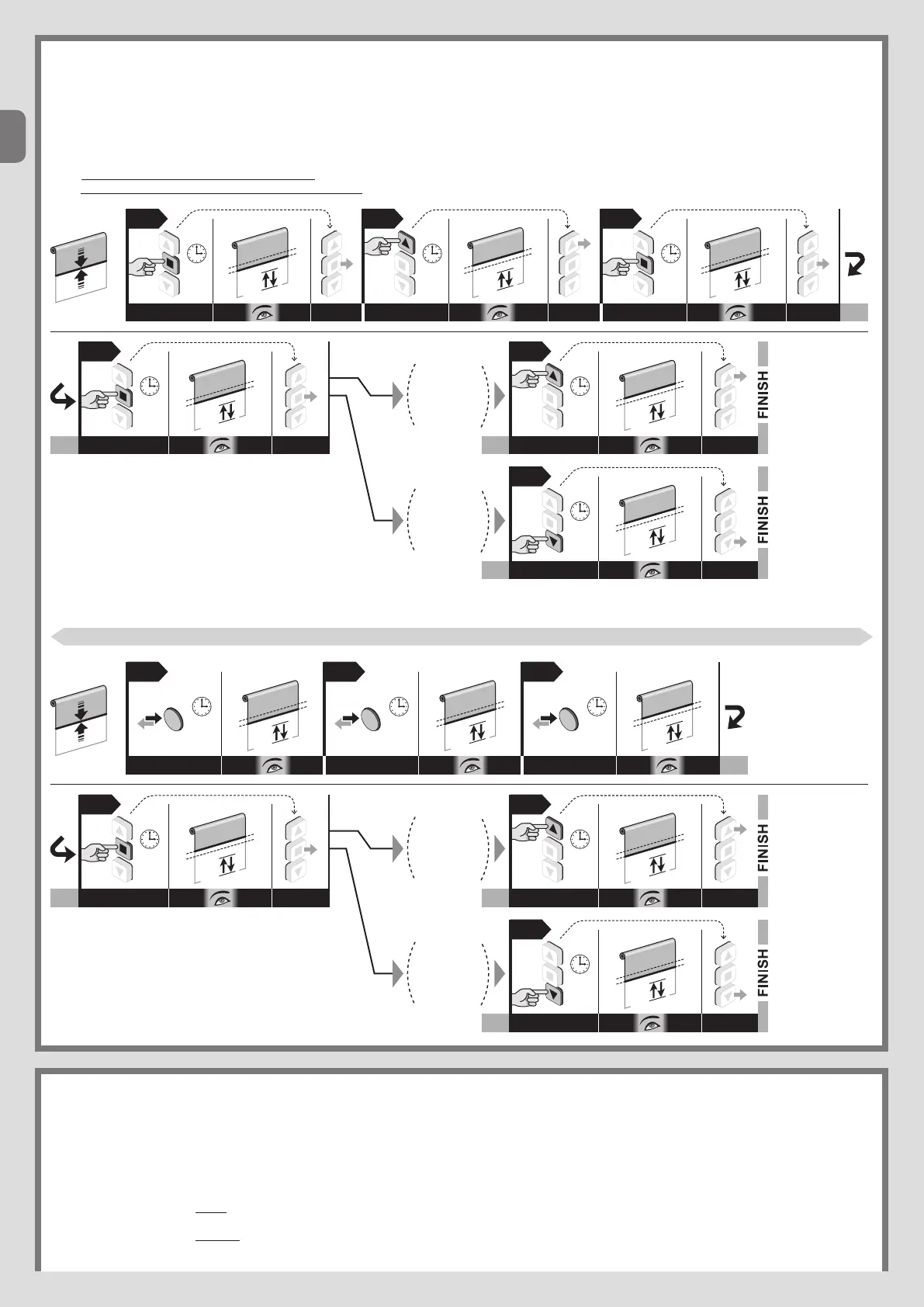 FINISH

FINISH

FINISH

FINISH