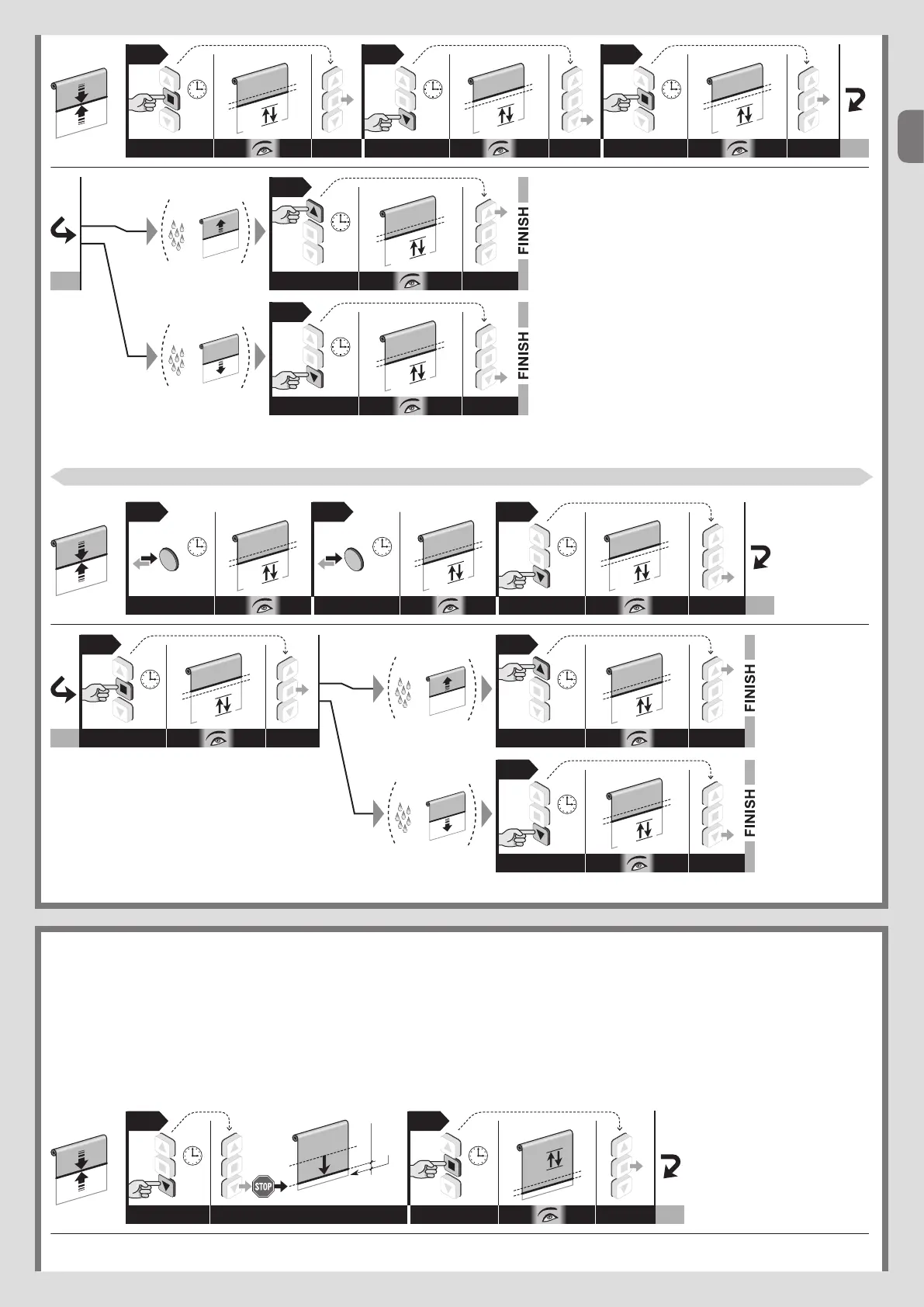 FINISH

FINISH

FINISH

FINISH

STOP