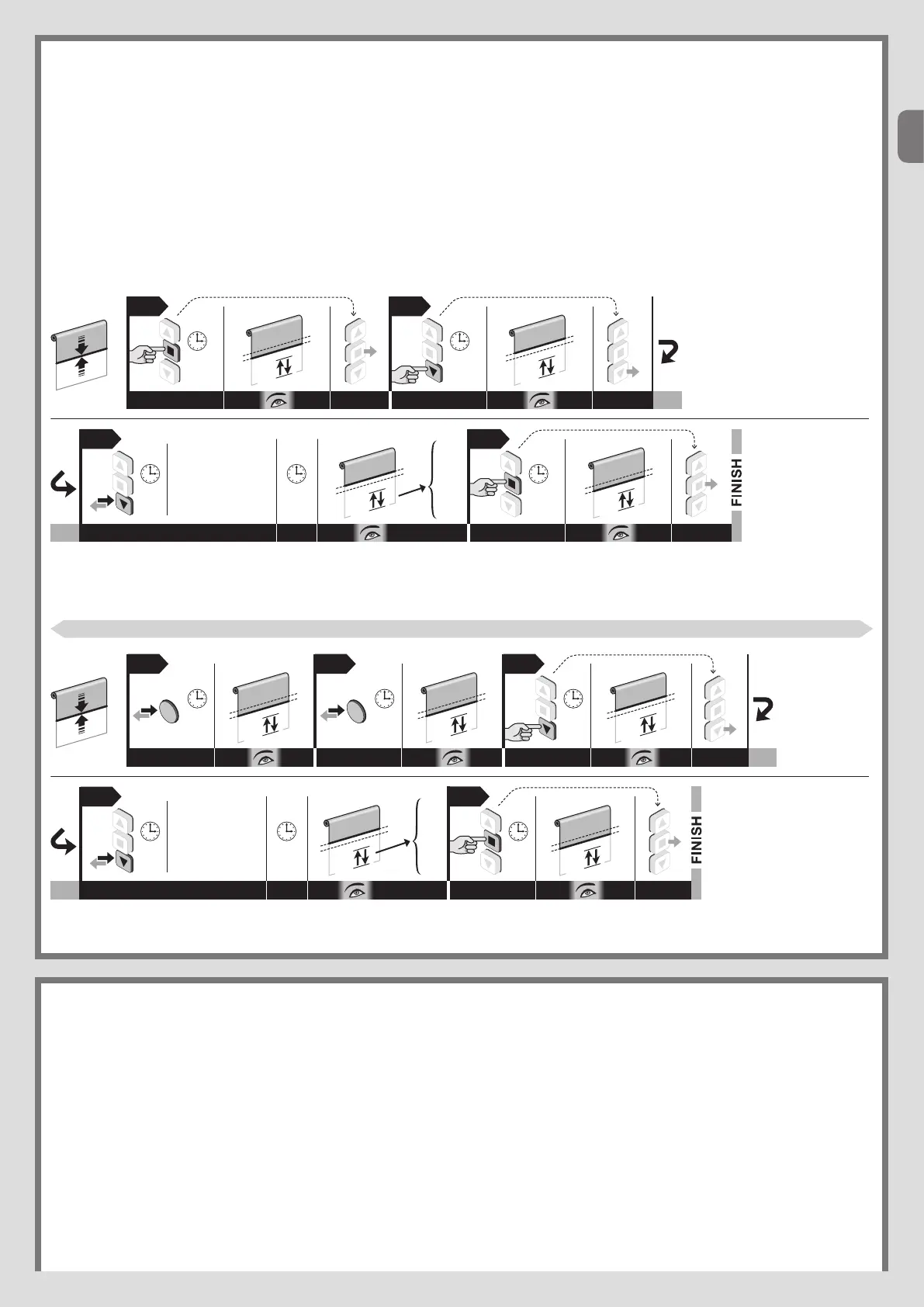 FINISH

FINISH