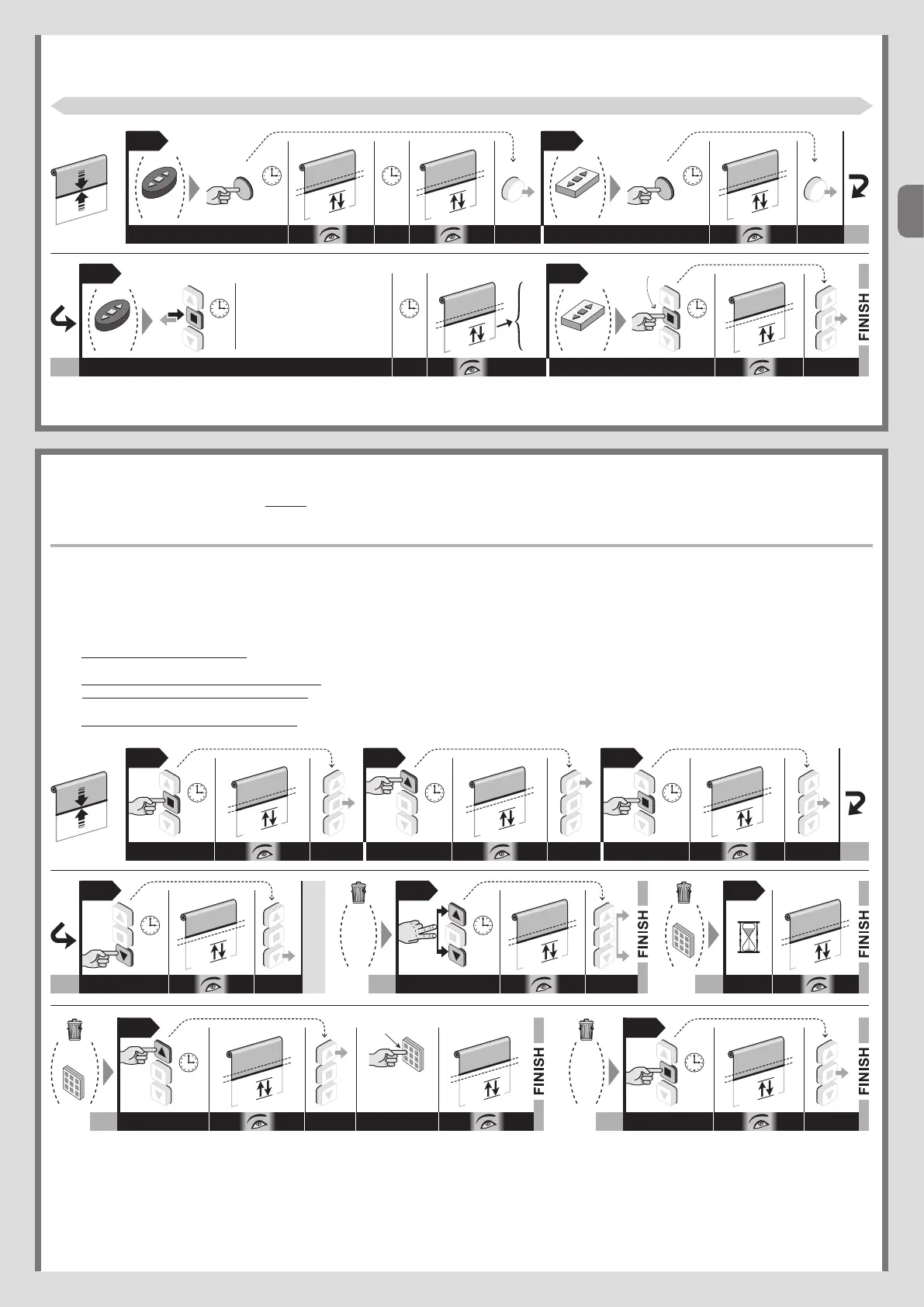 FINISH

FINISH

FINISH

FINISH

FINISH