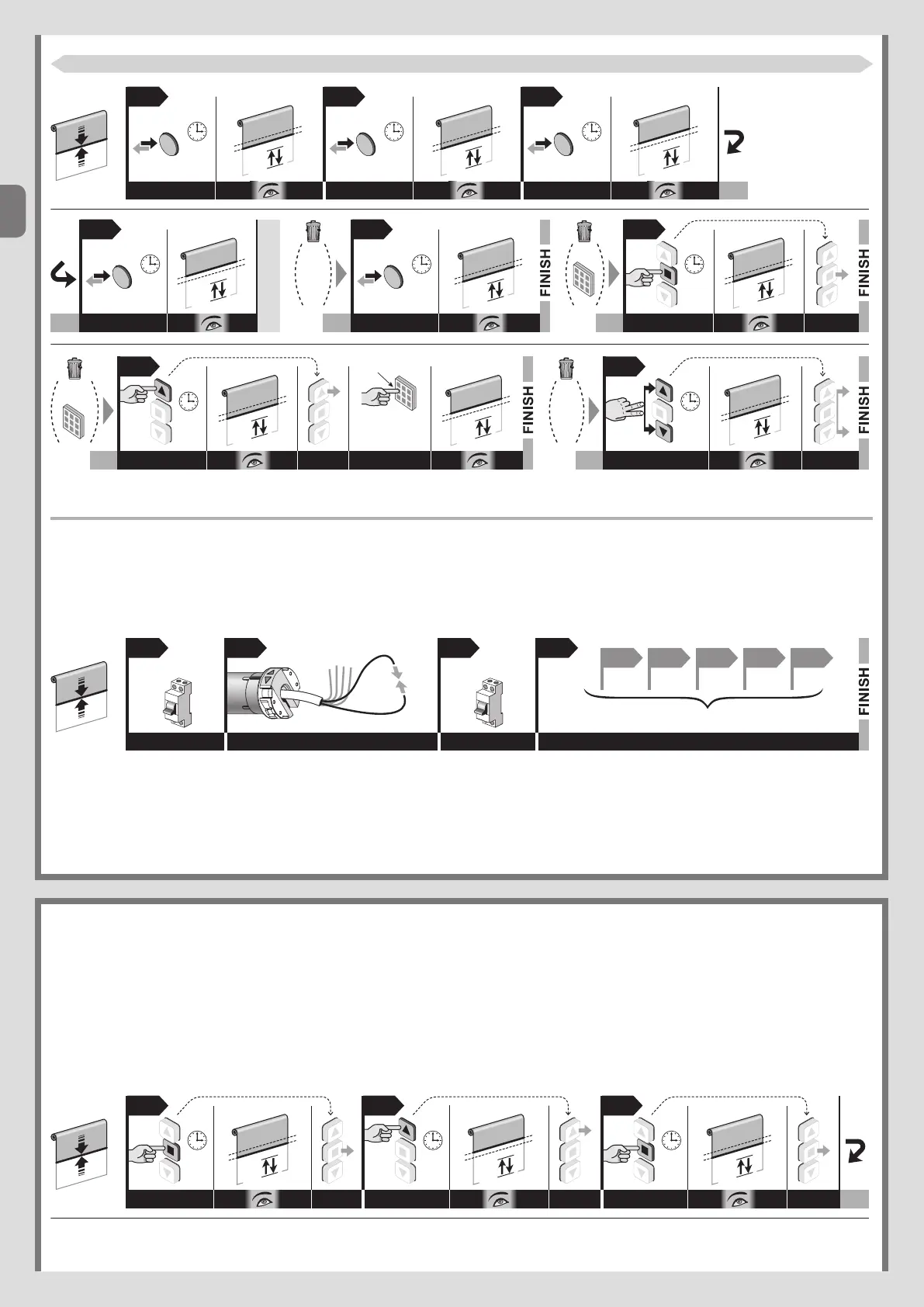 FINISH

FINISH

FINISH

FINISH

FINISH