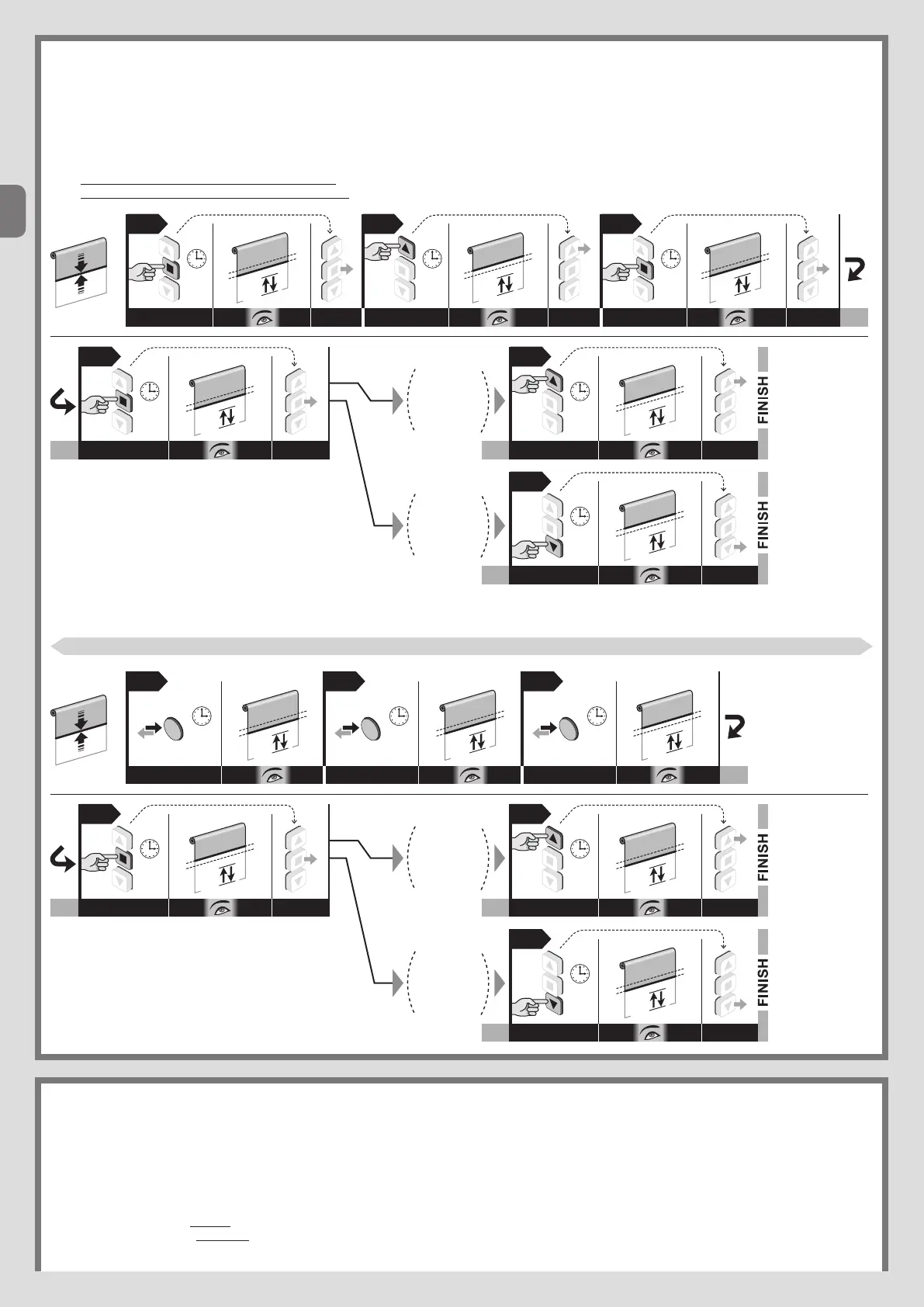 FINISH

FINISH

FINISH

FINISH