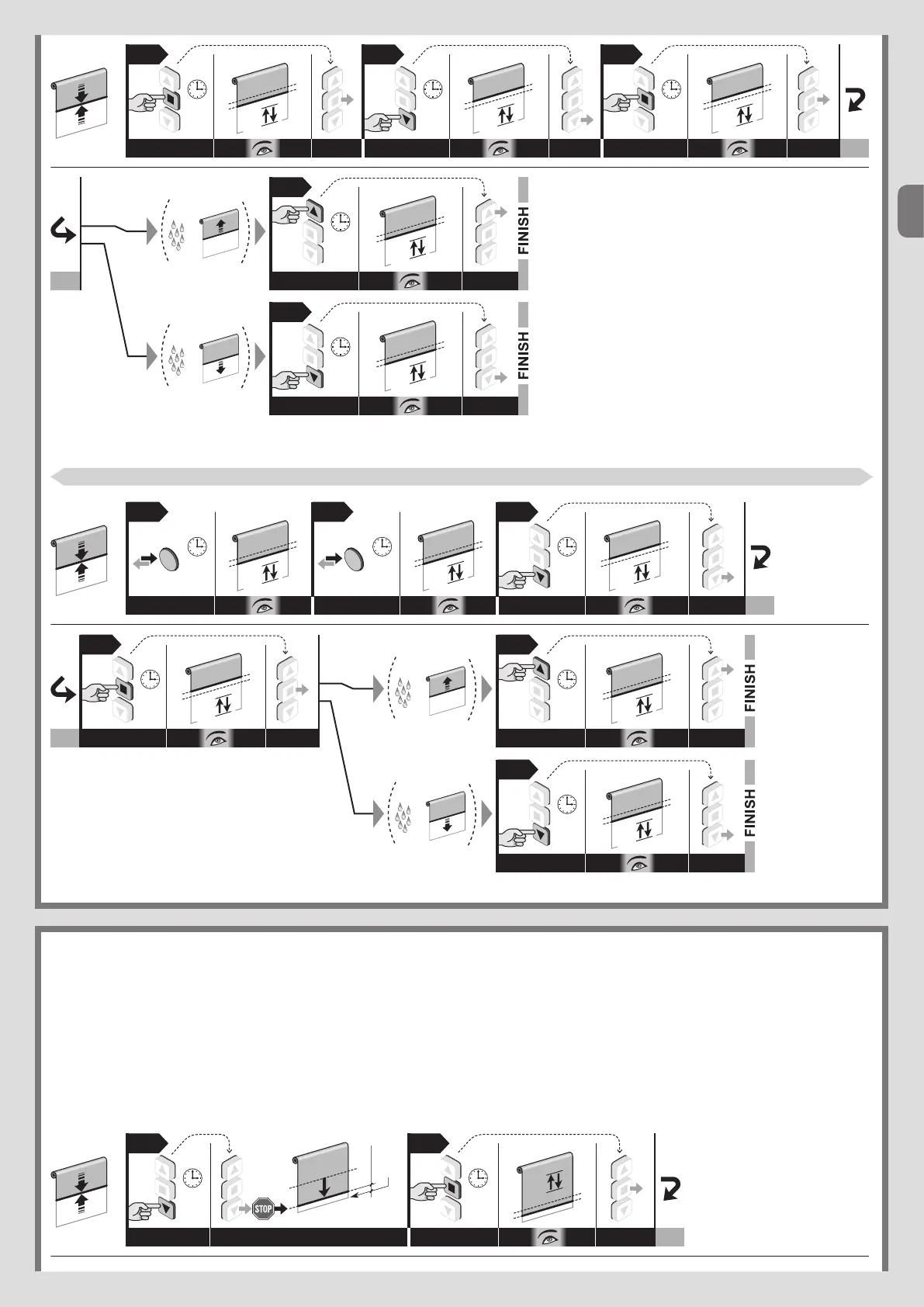 FINISH

FINISH

FINISH

FINISH

STOP