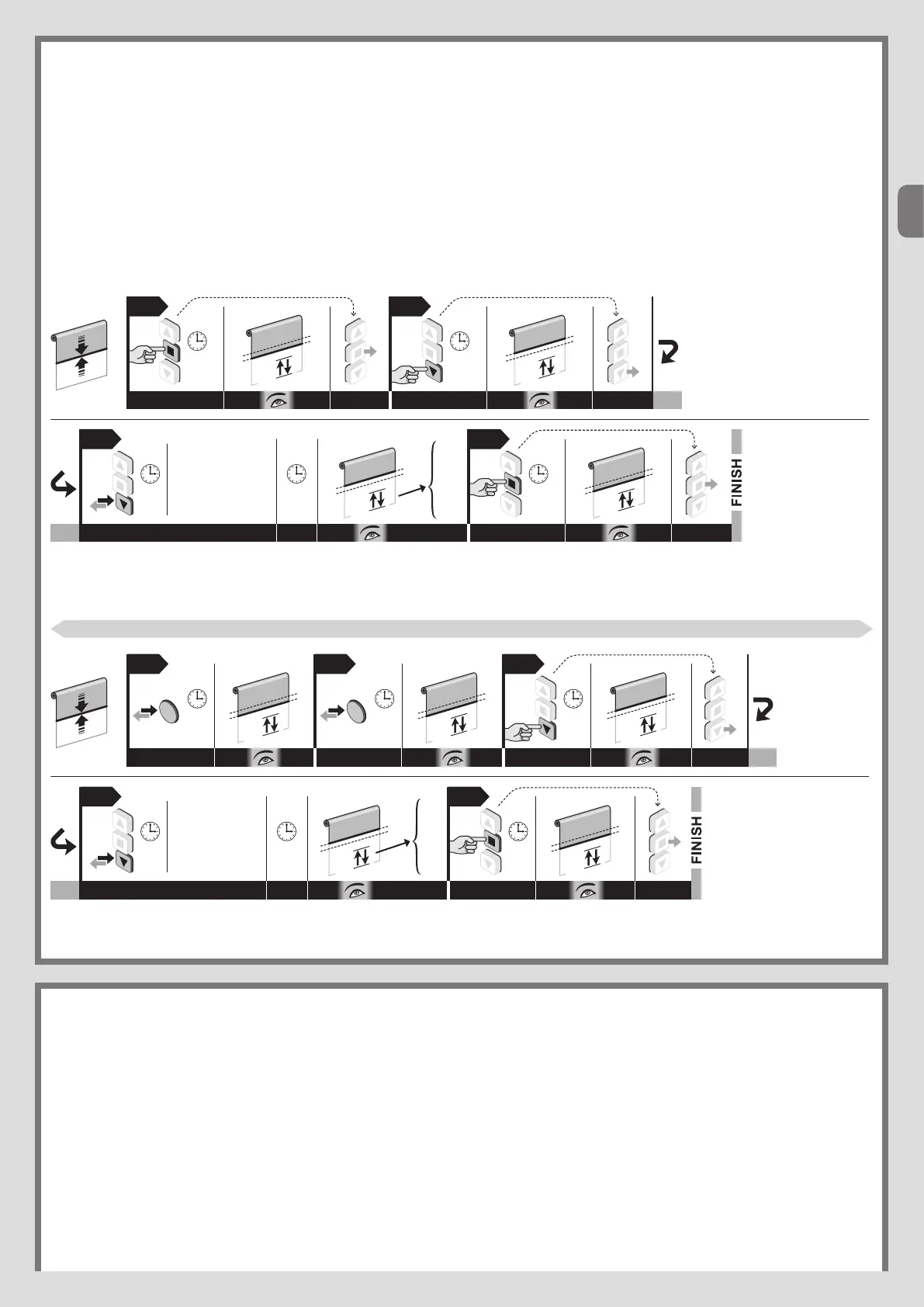 FINISH

FINISH