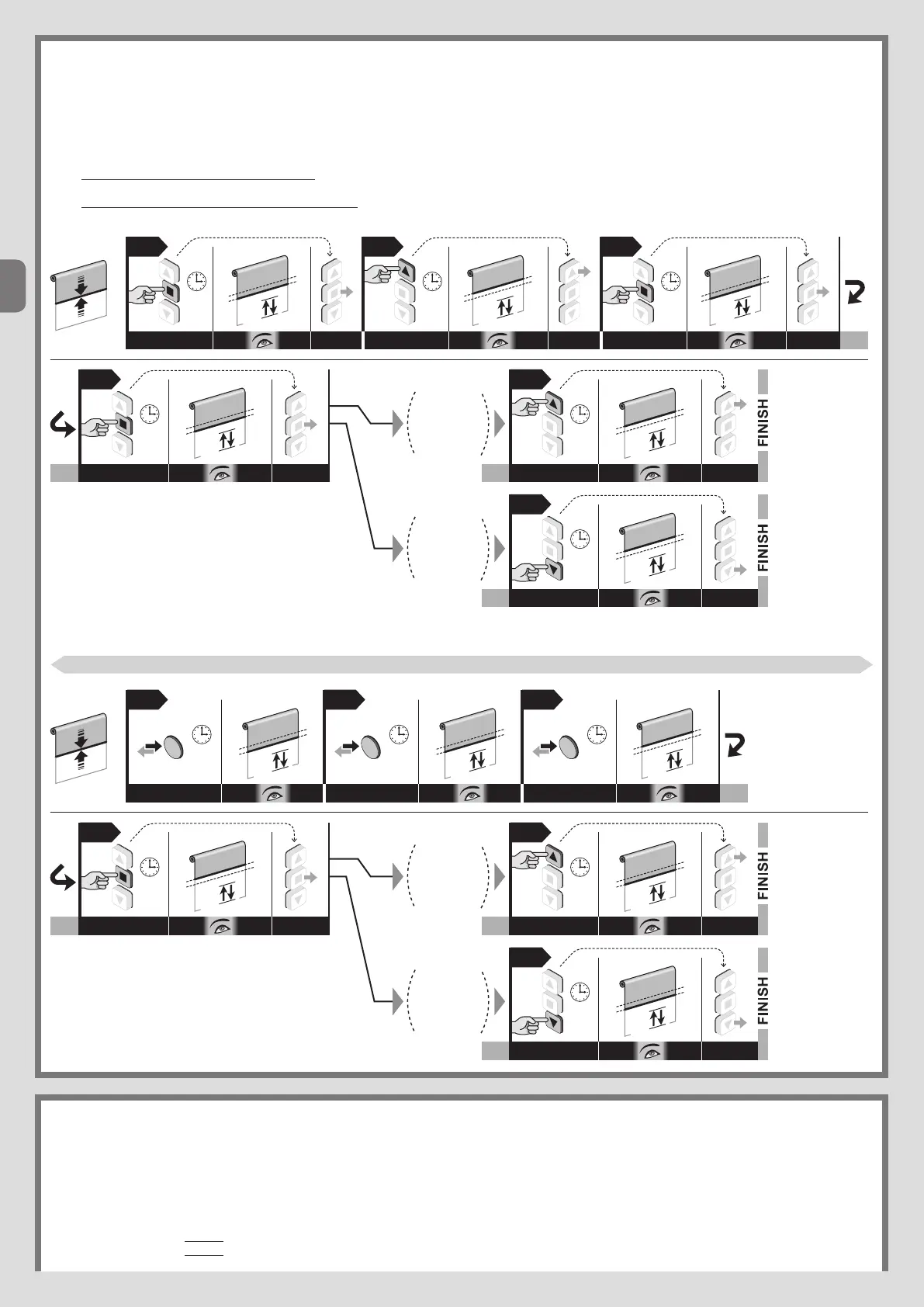 FINISH

FINISH

FINISH

FINISH