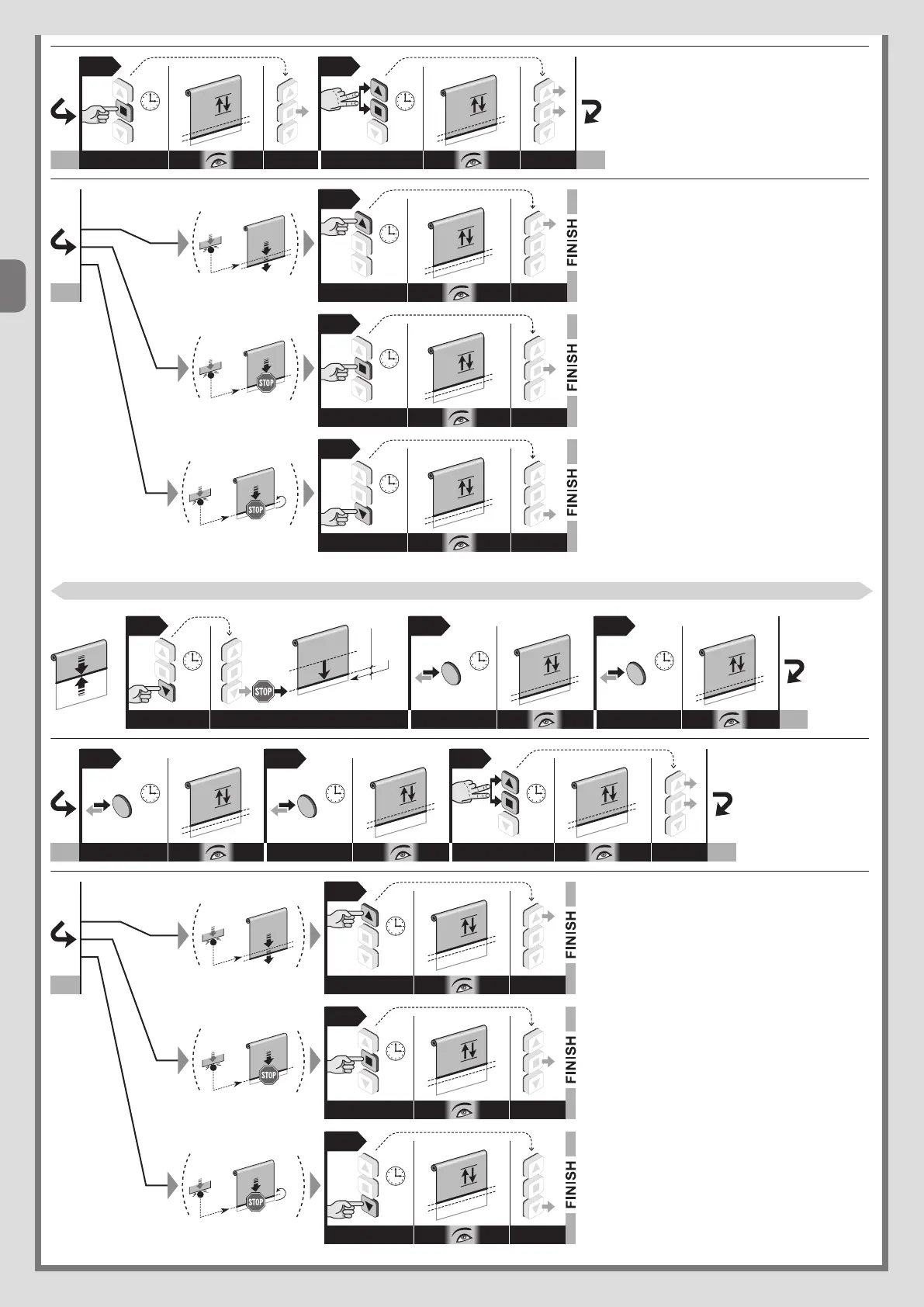 FINISH

STOP

FINISH

STOP

FINISH

STOP

FINISH

STOP

FINISH

STOP

FINISH