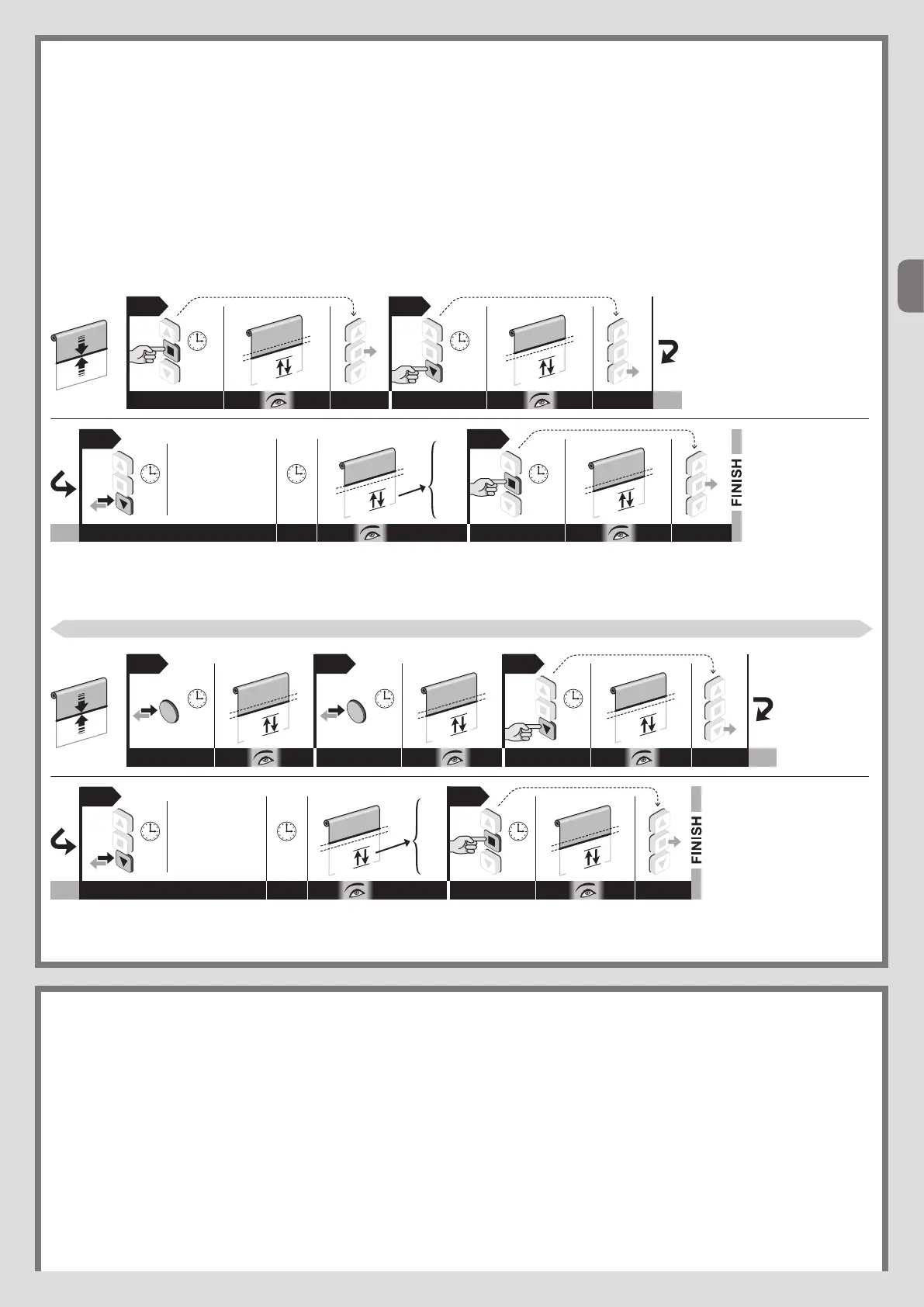 FINISH

FINISH