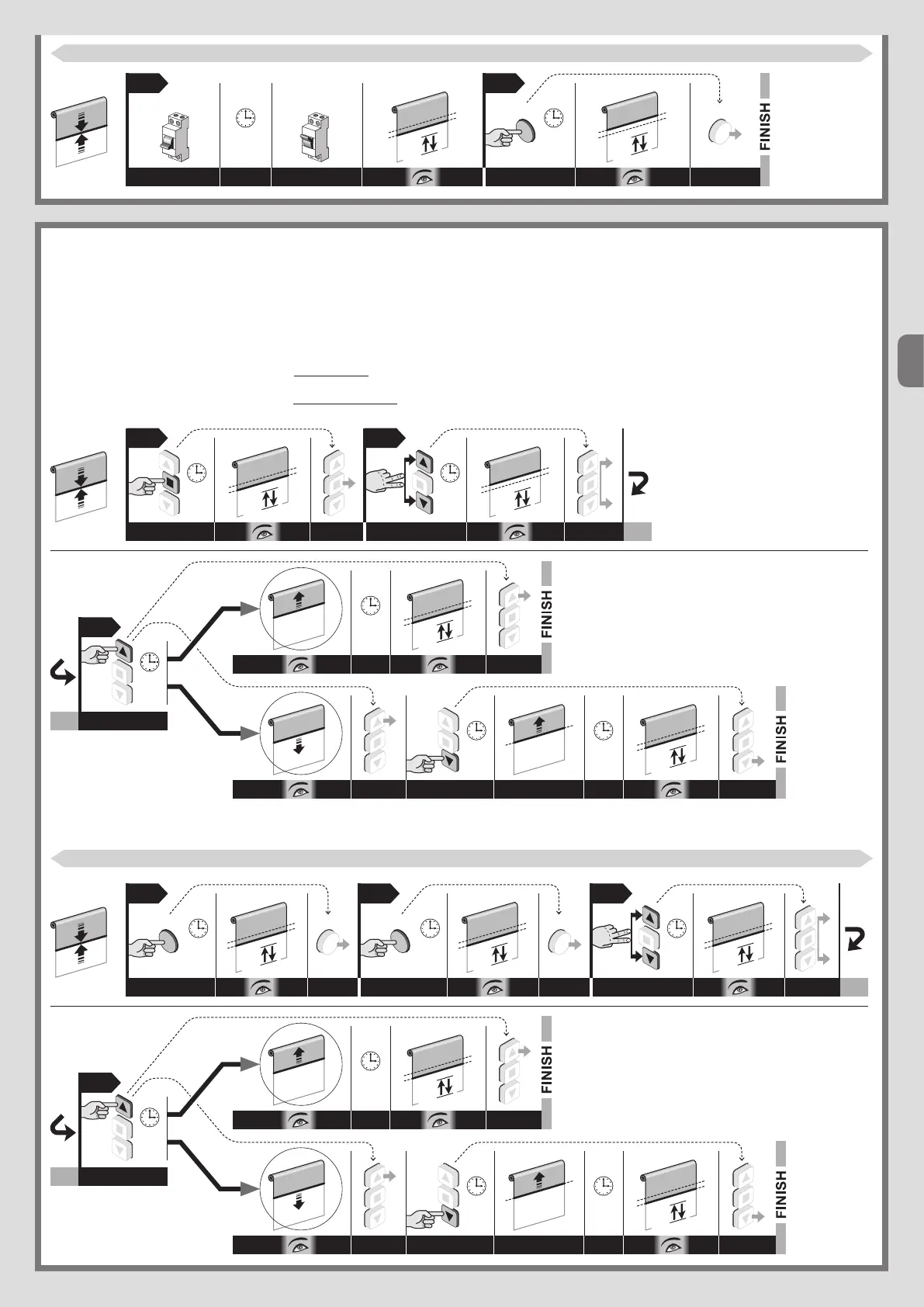 FINISH

FINISH

FINISH

FINISH

FINISH