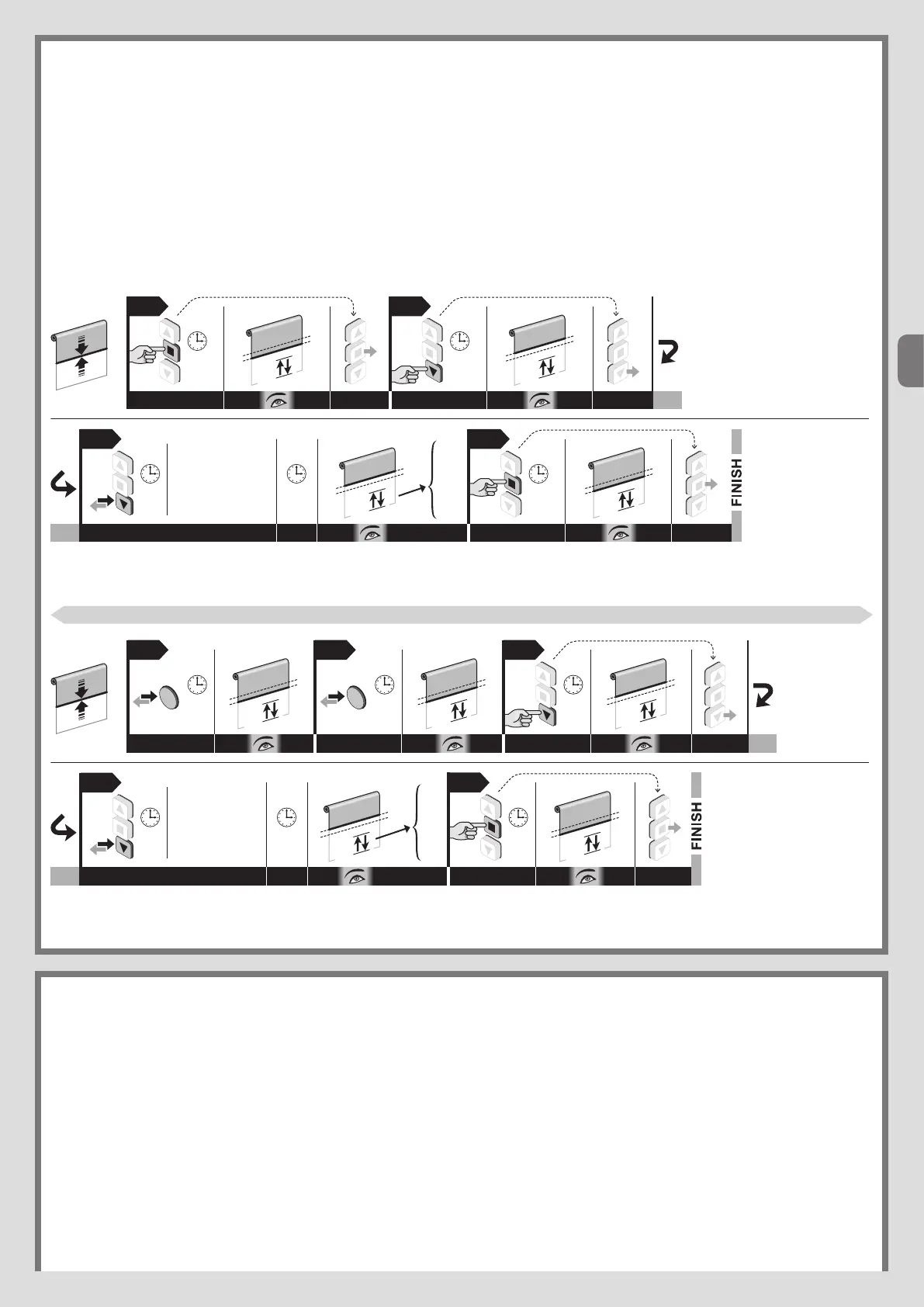 FINISH

FINISH