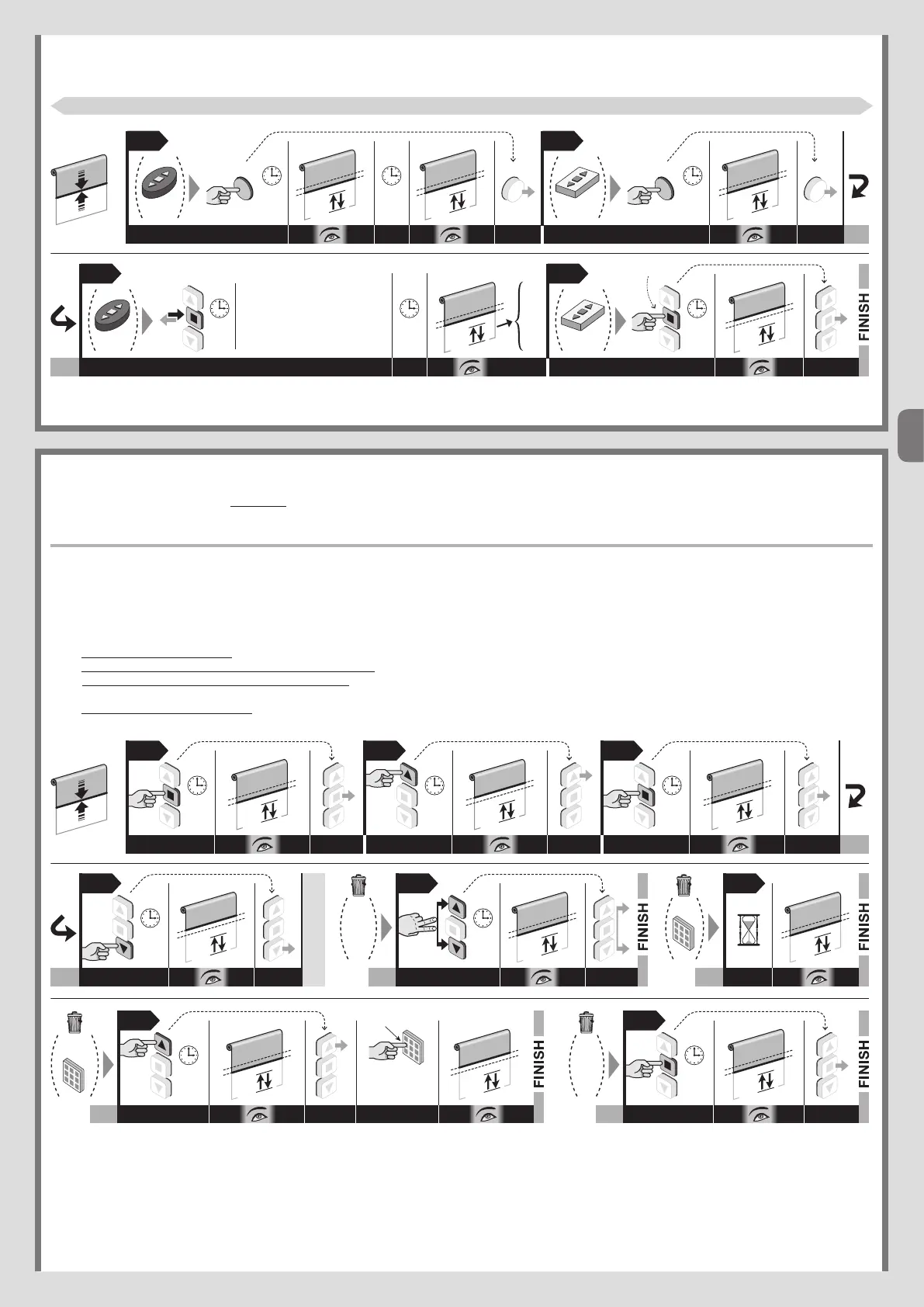 FINISH

FINISH

FINISH

FINISH

FINISH