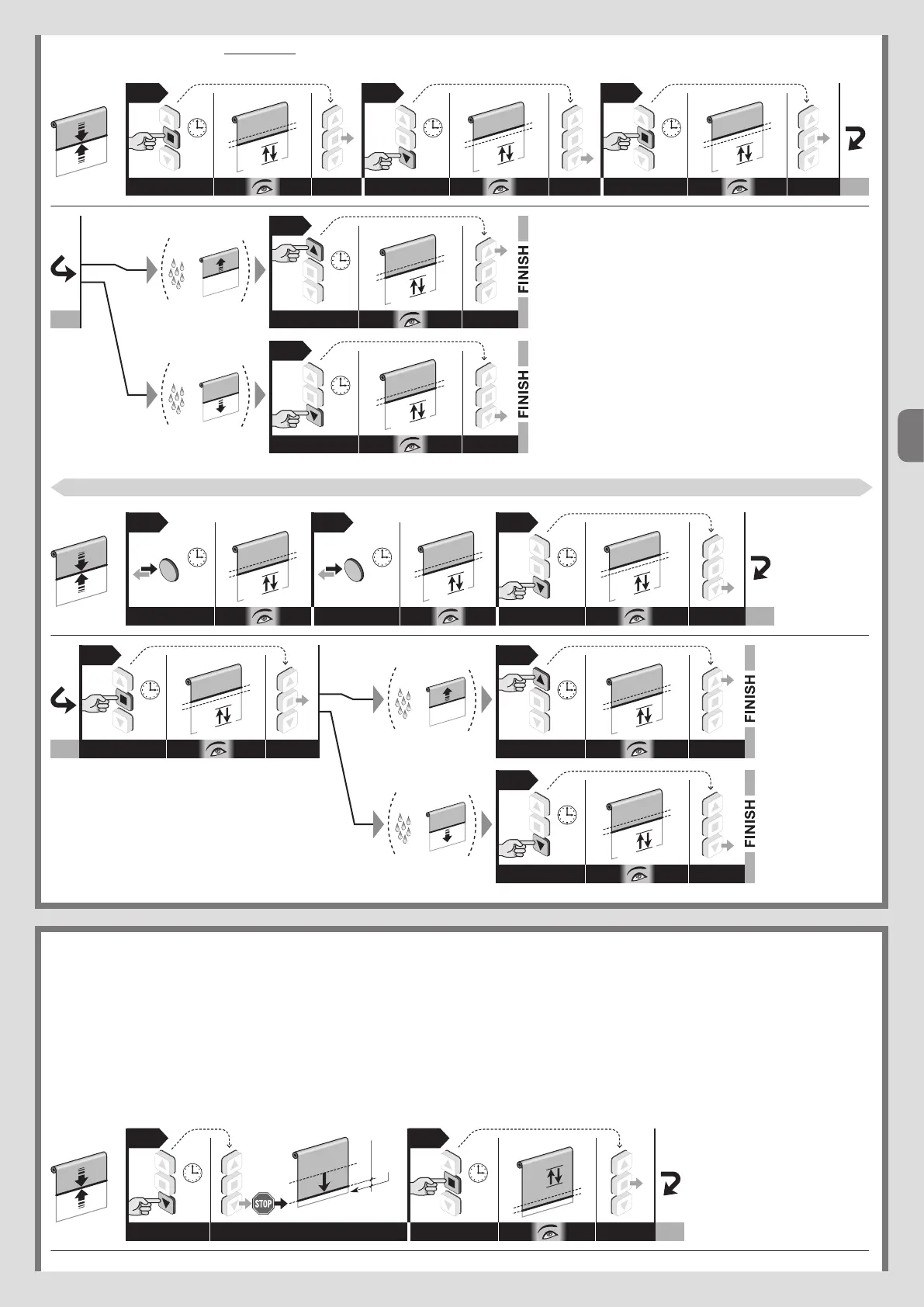 FINISH

FINISH

FINISH

FINISH

STOP