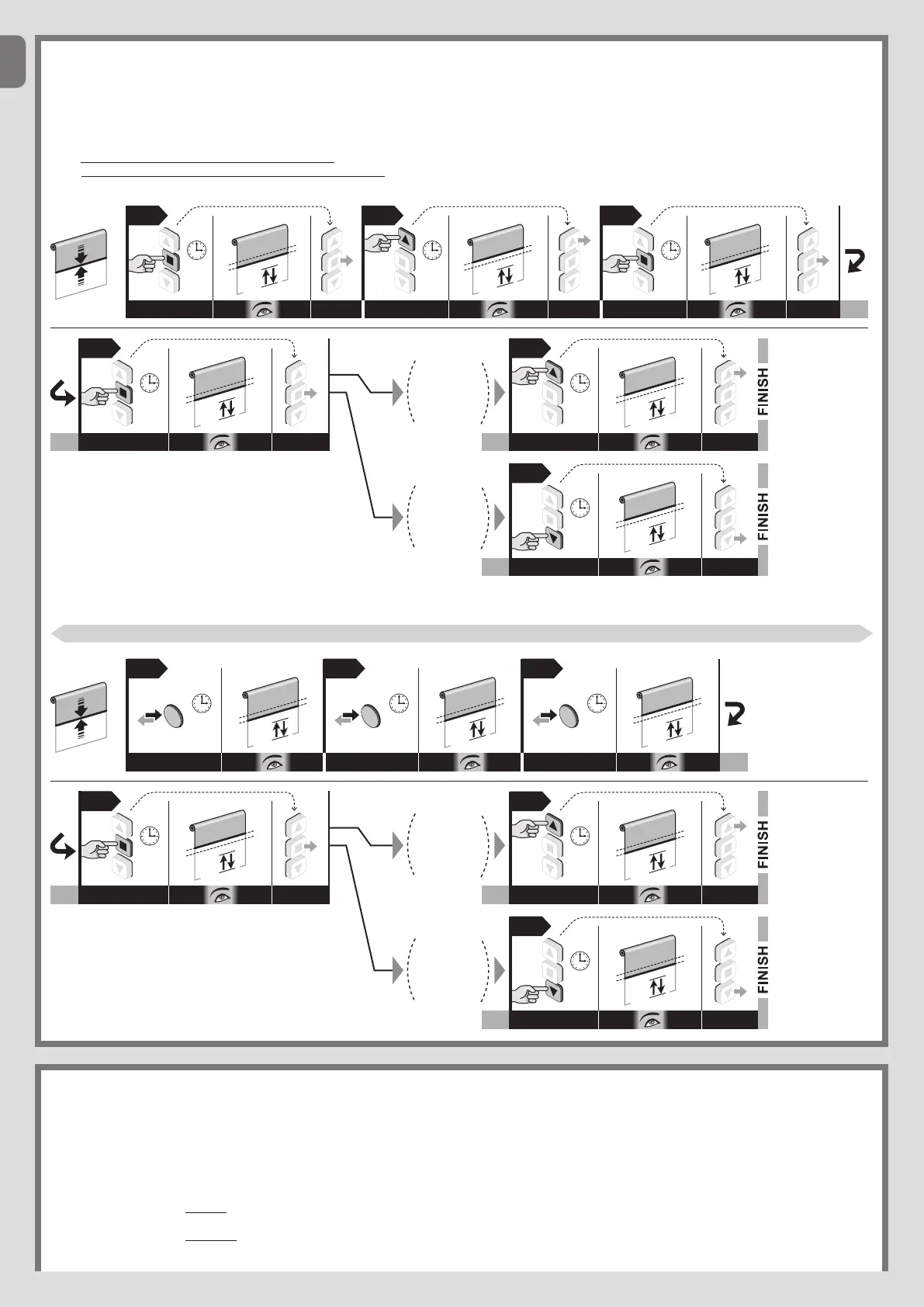 FINISH

FINISH

FINISH

FINISH