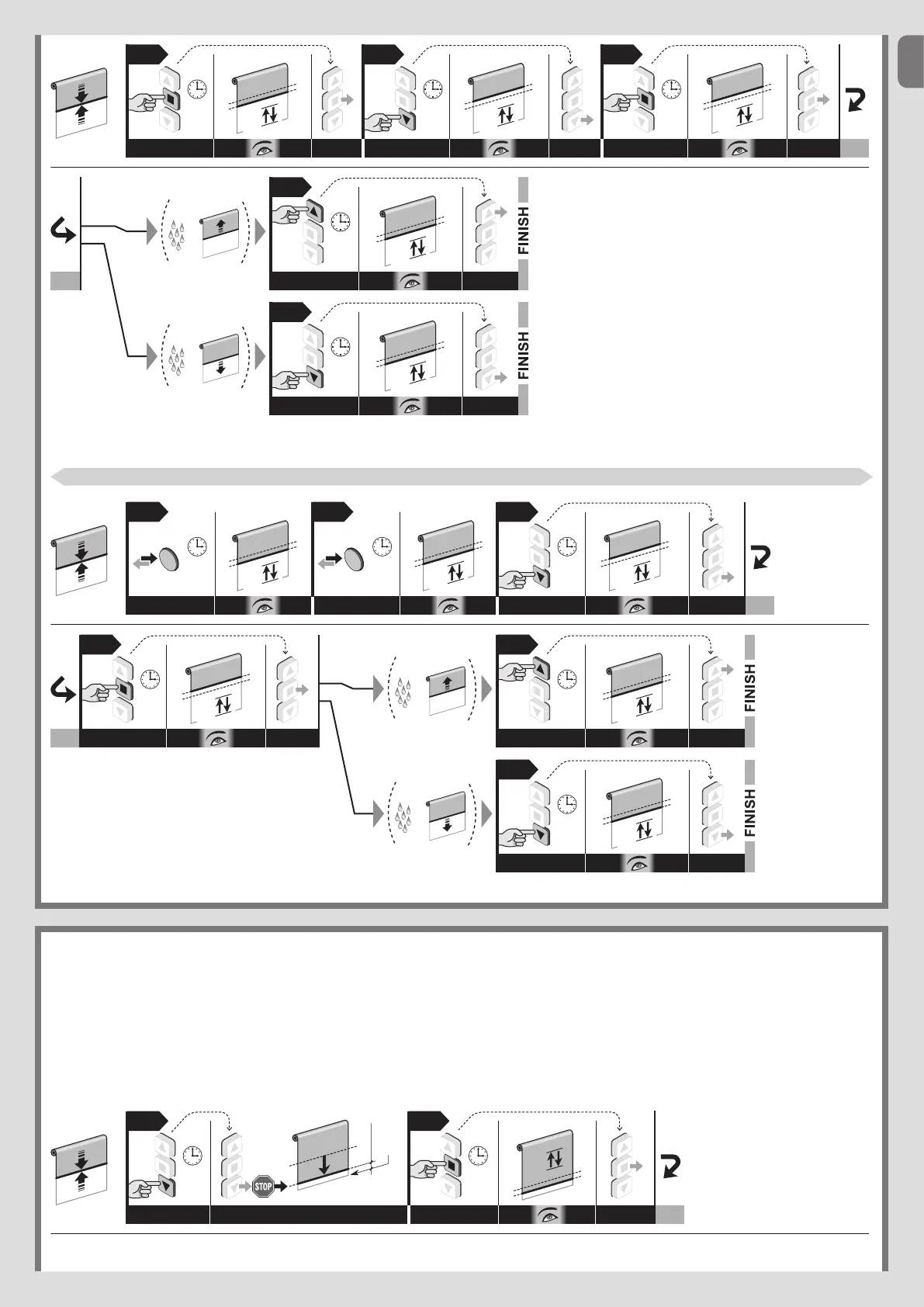 FINISH

FINISH

FINISH

FINISH

STOP