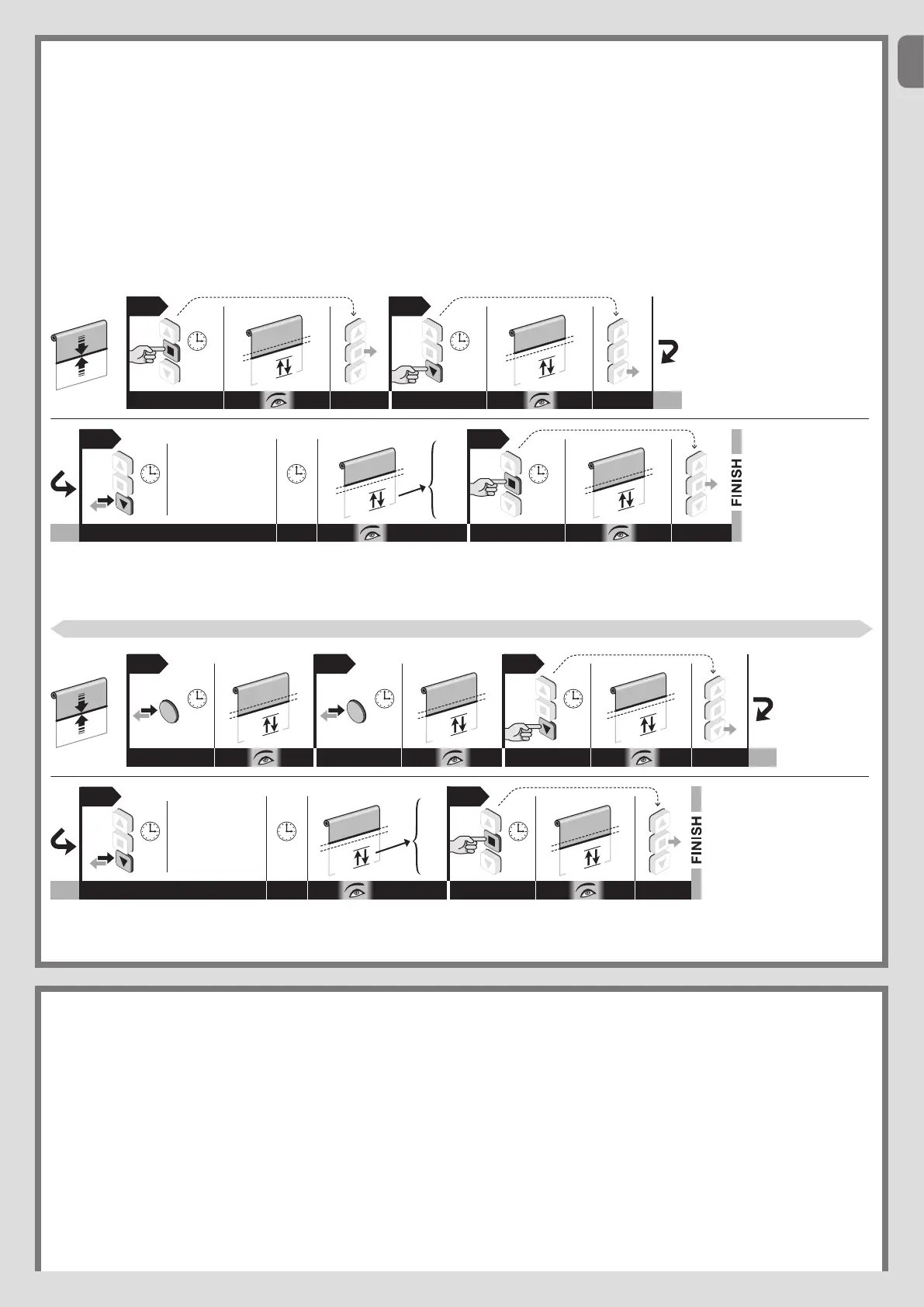 FINISH

FINISH