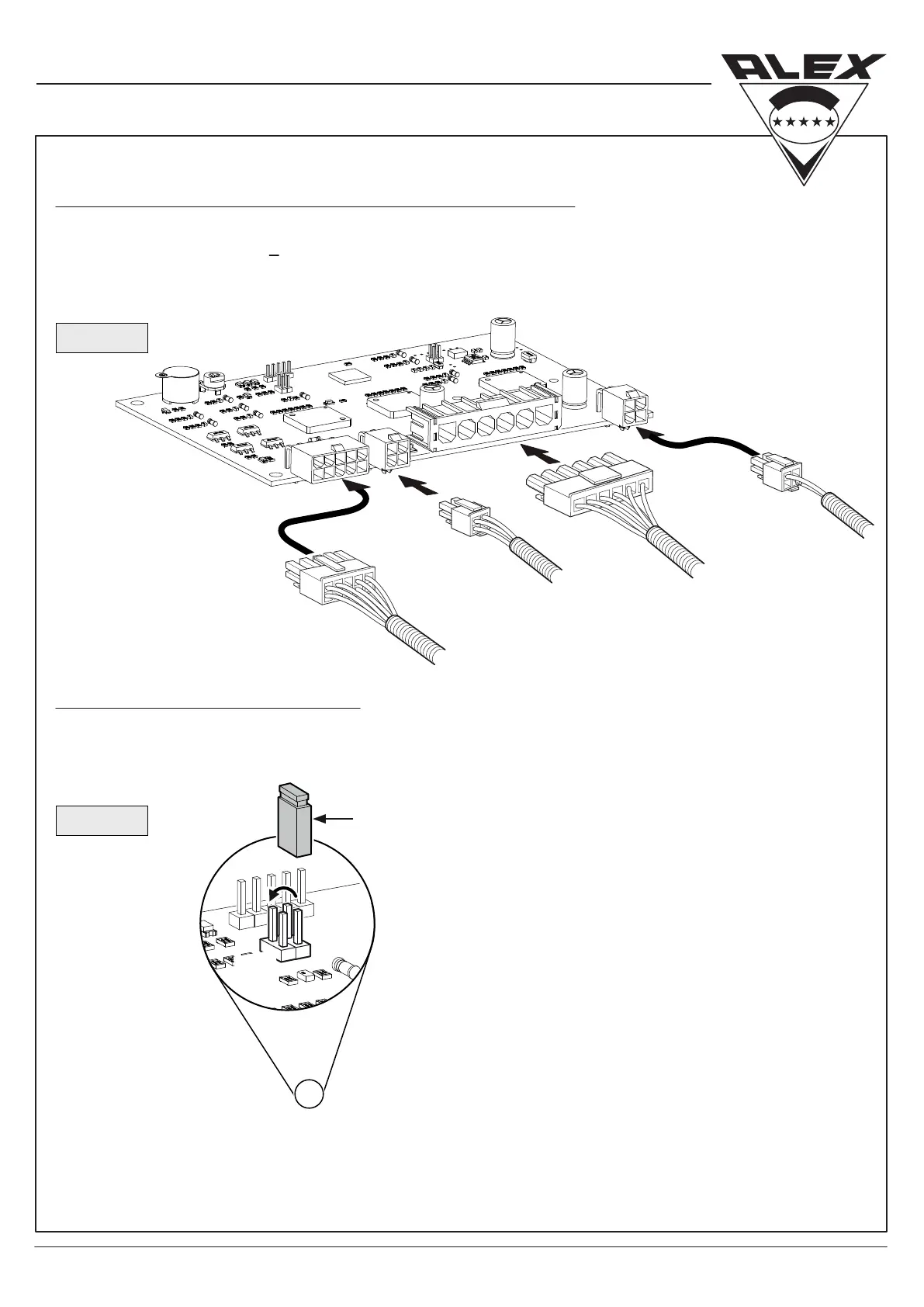 ALEX

★★★★★