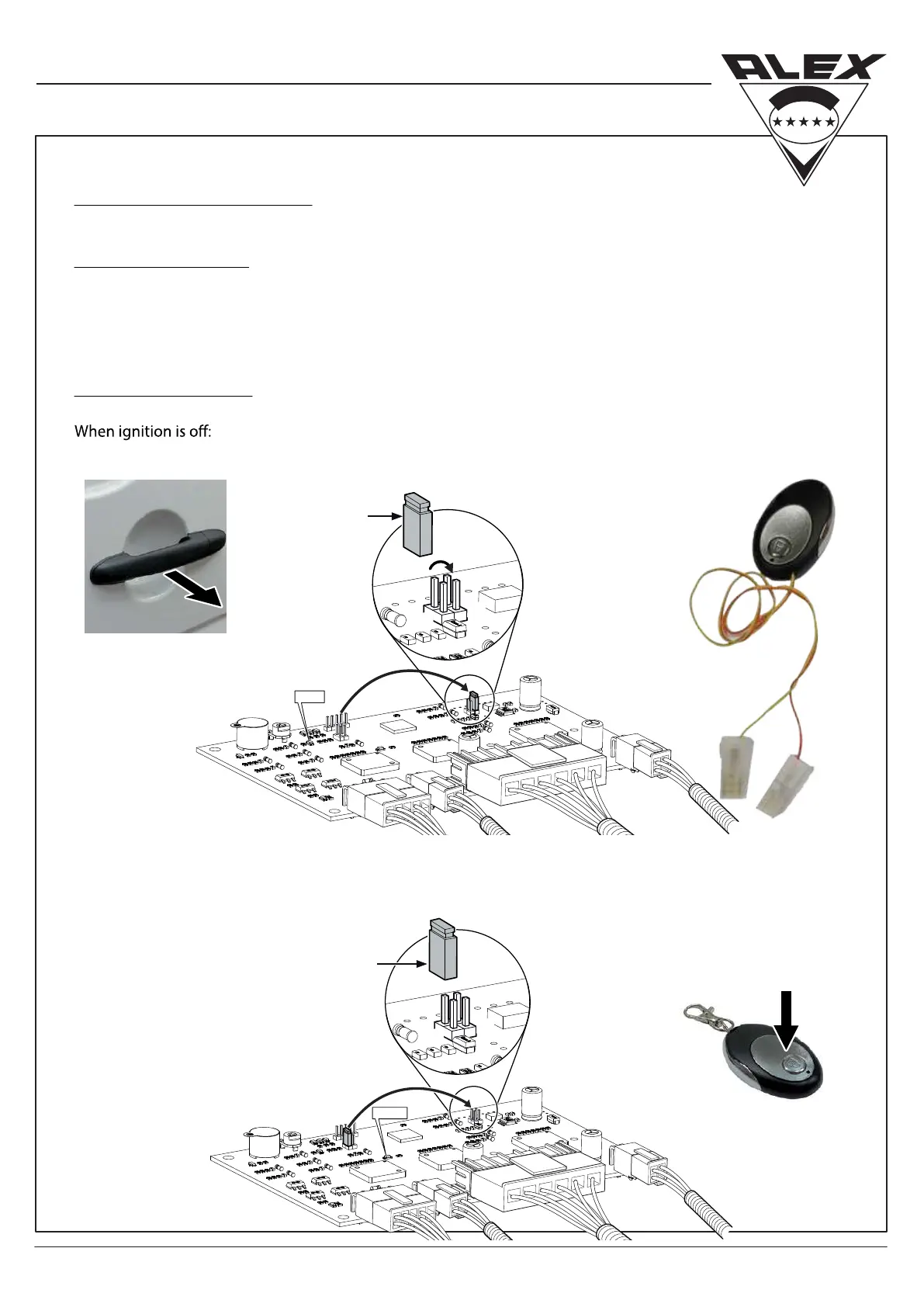 ALEX

When ignition is off: