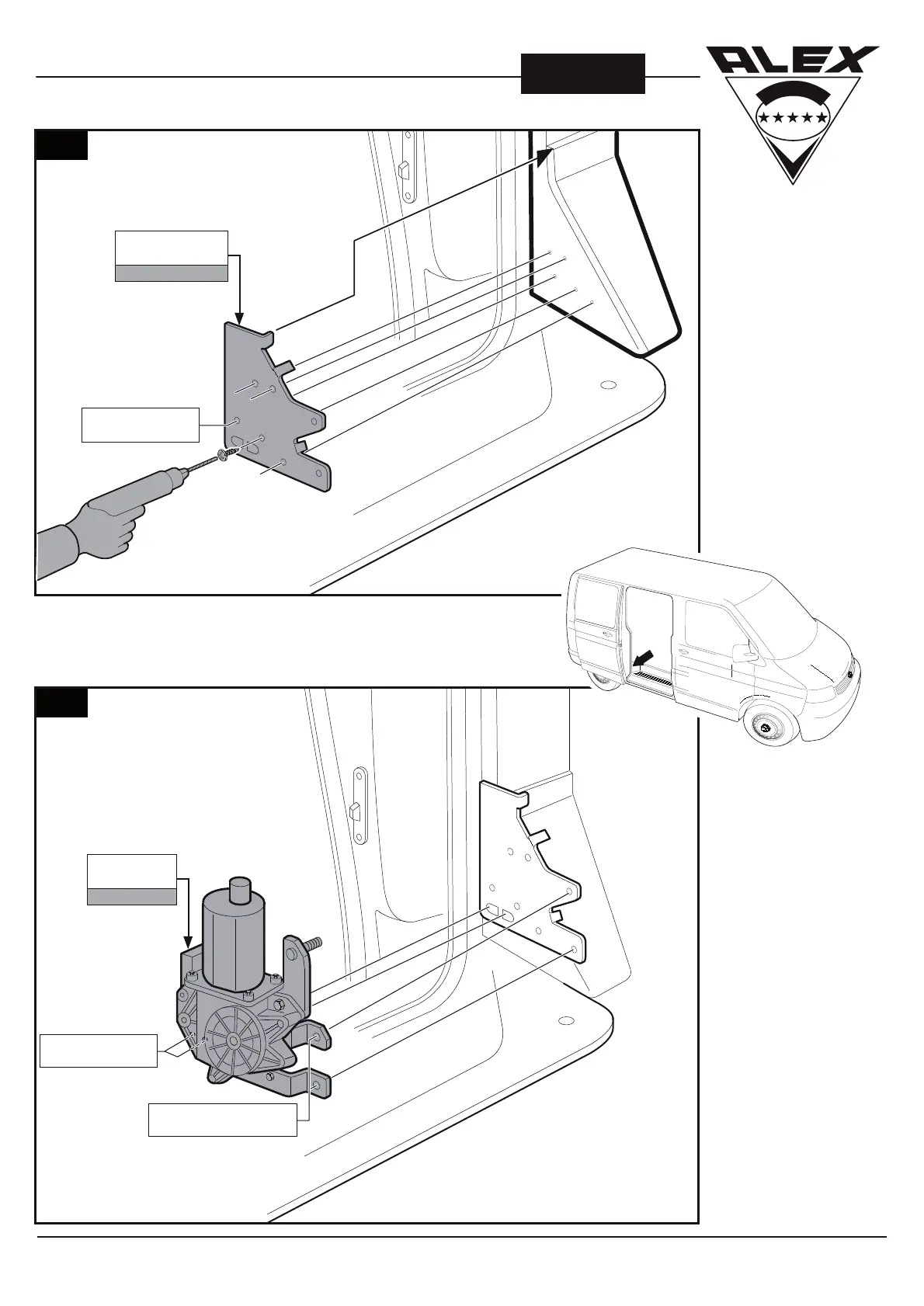 ALEX