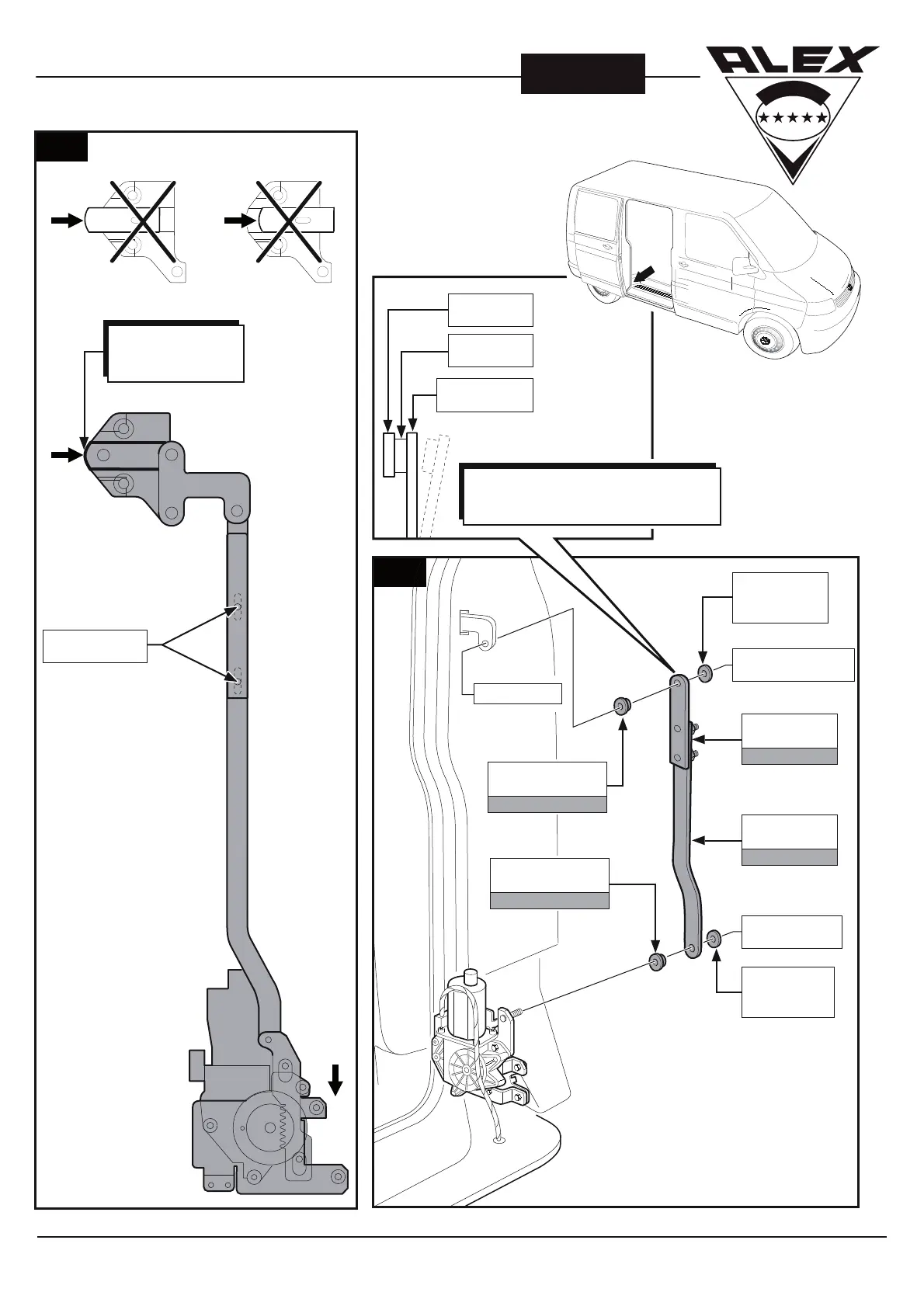 ALEX