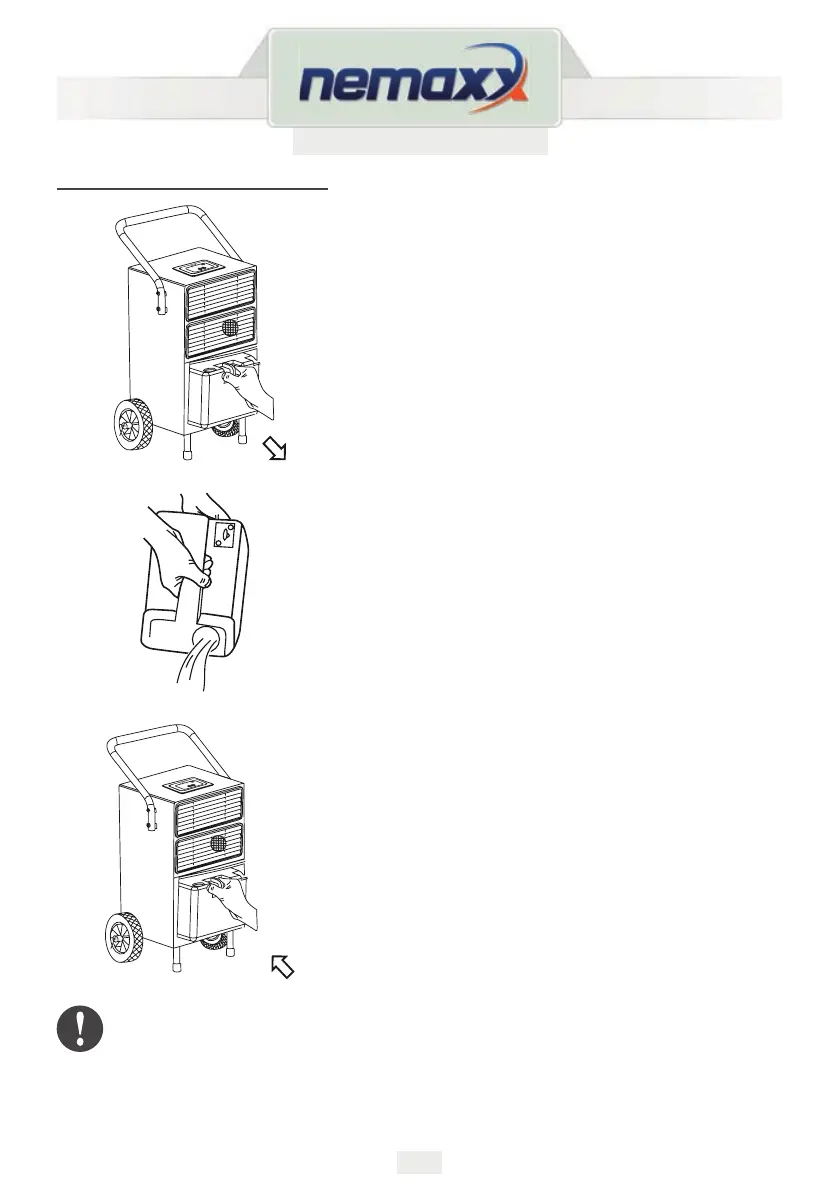 nemaxx