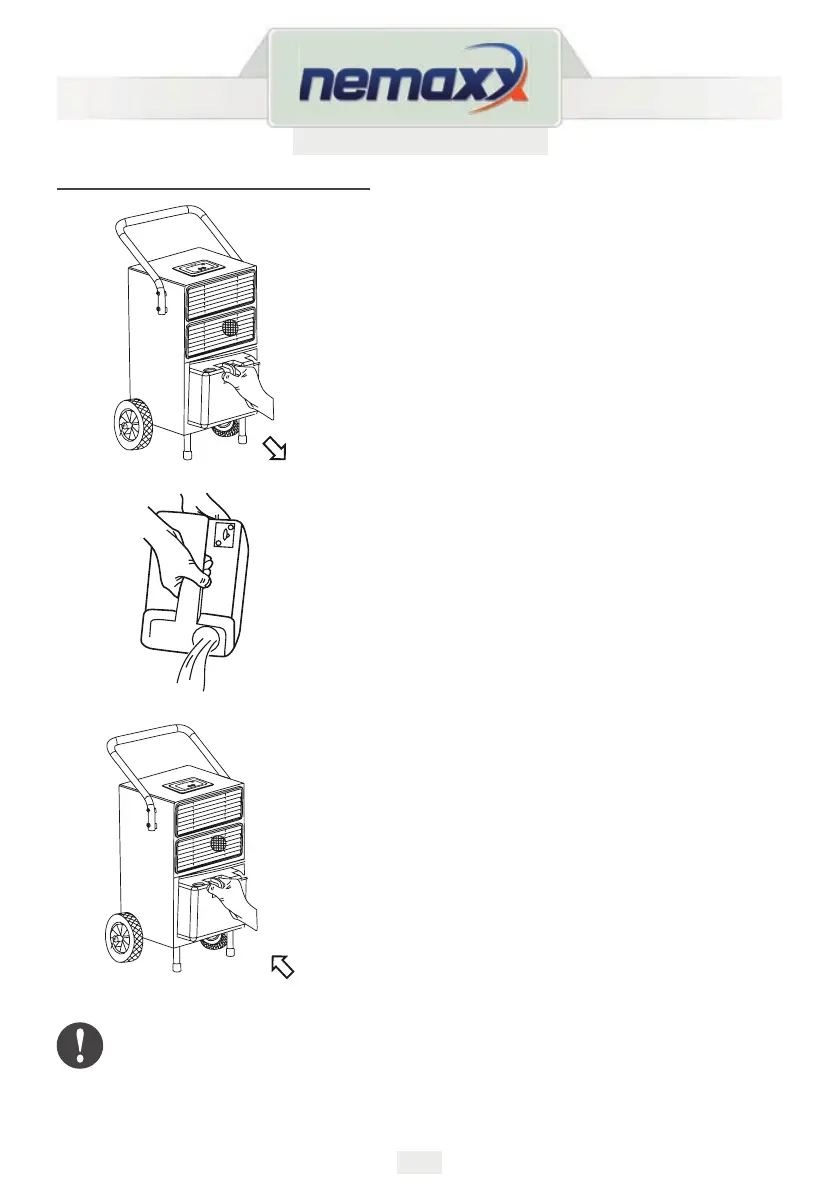 nemaxx