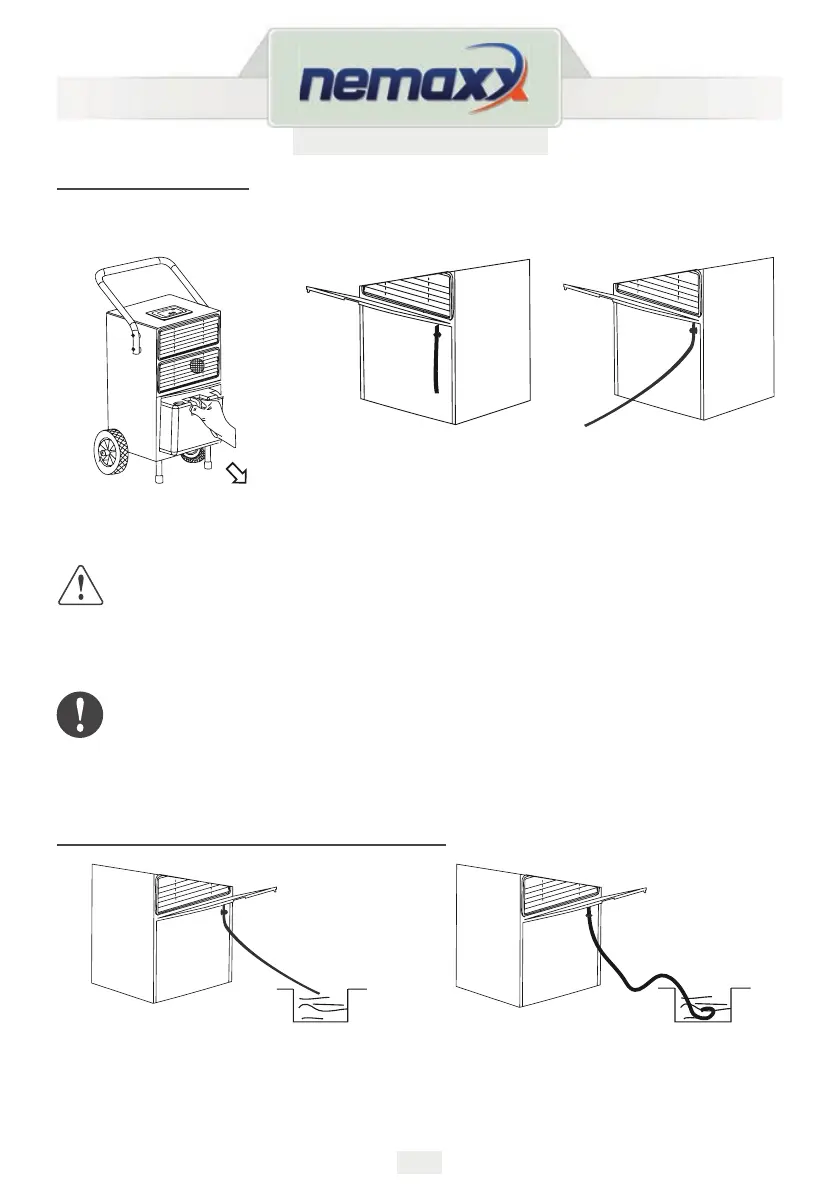 nemaxx