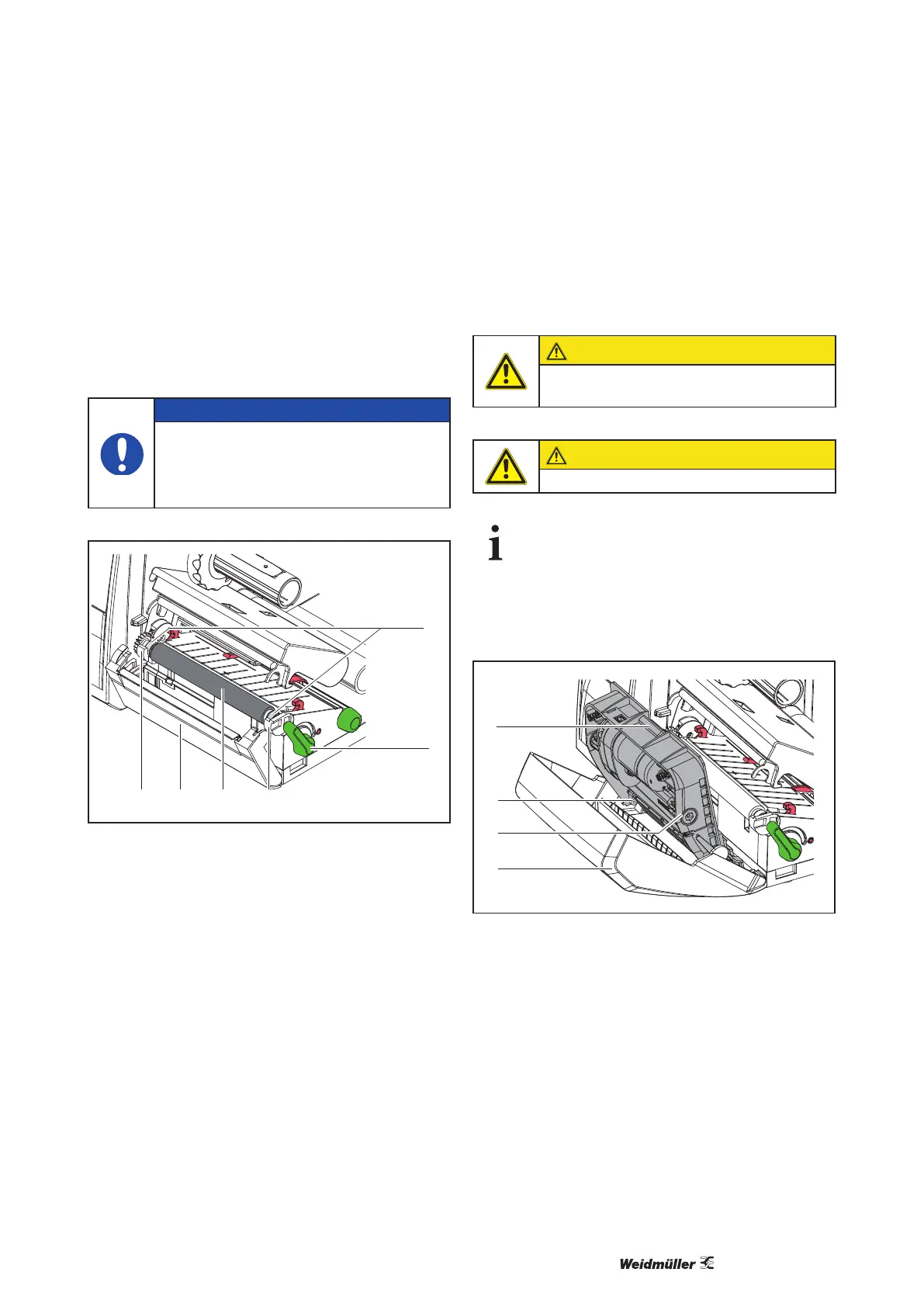 Weidmüller