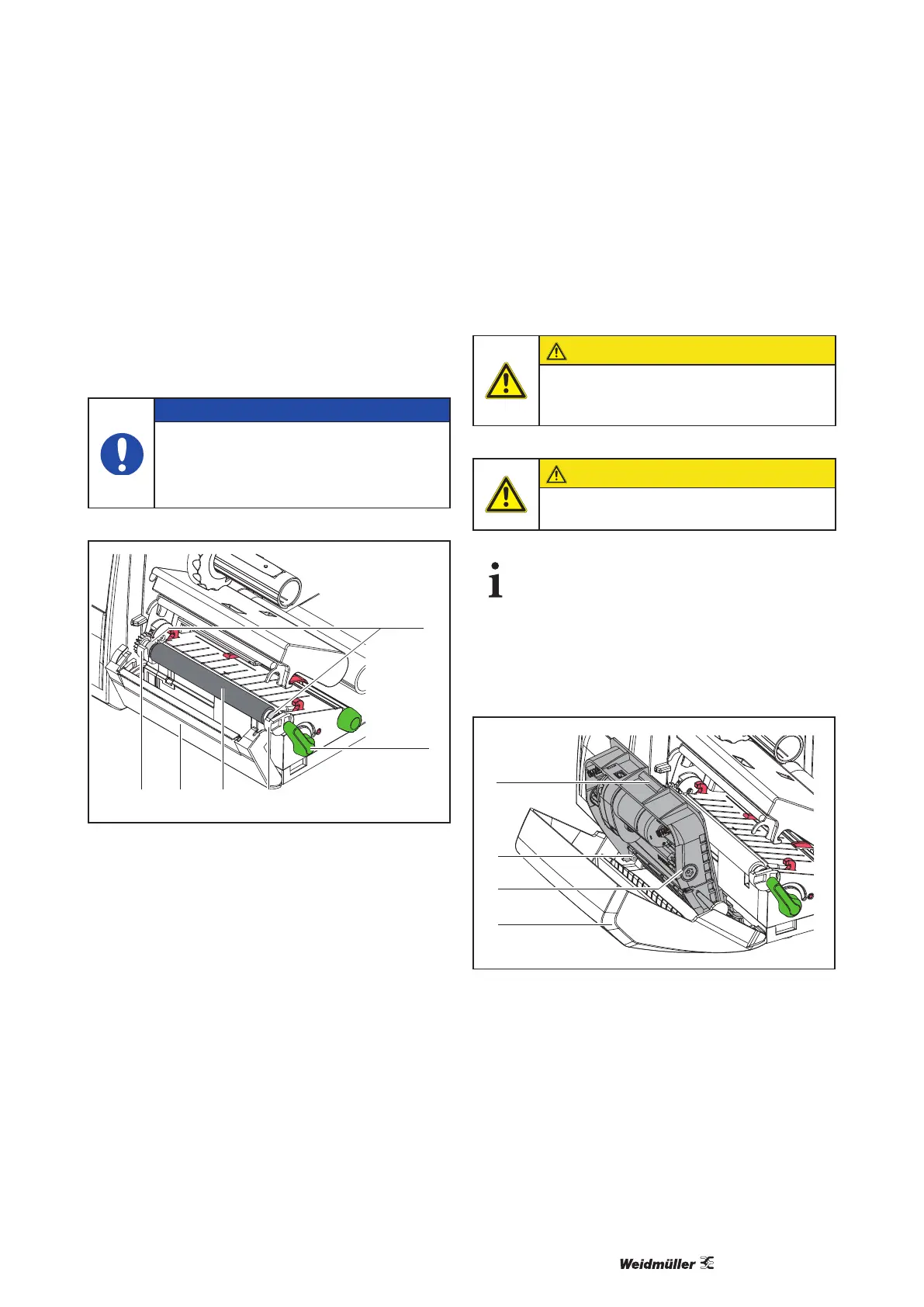 Weidmüller