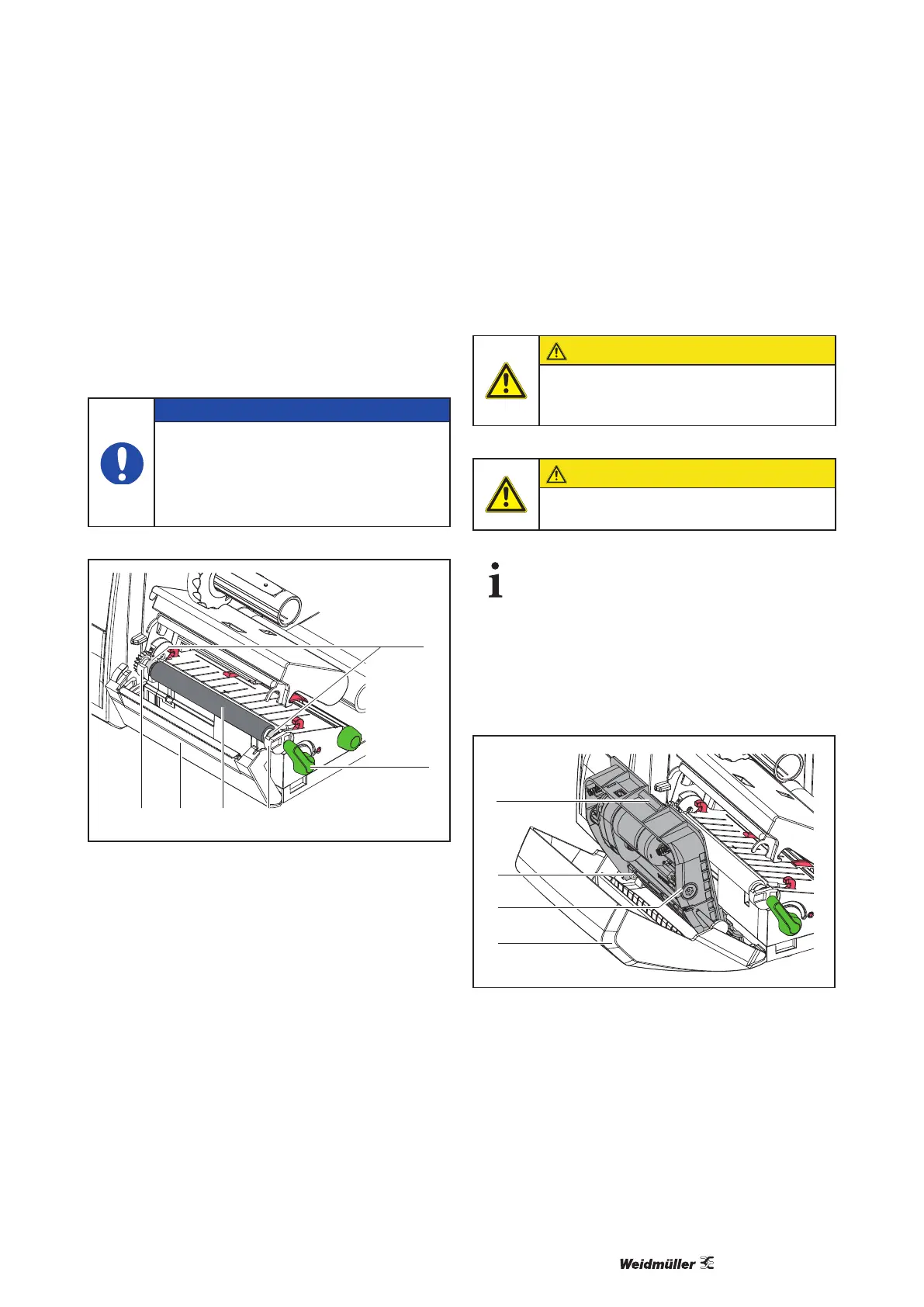 Weidmüller