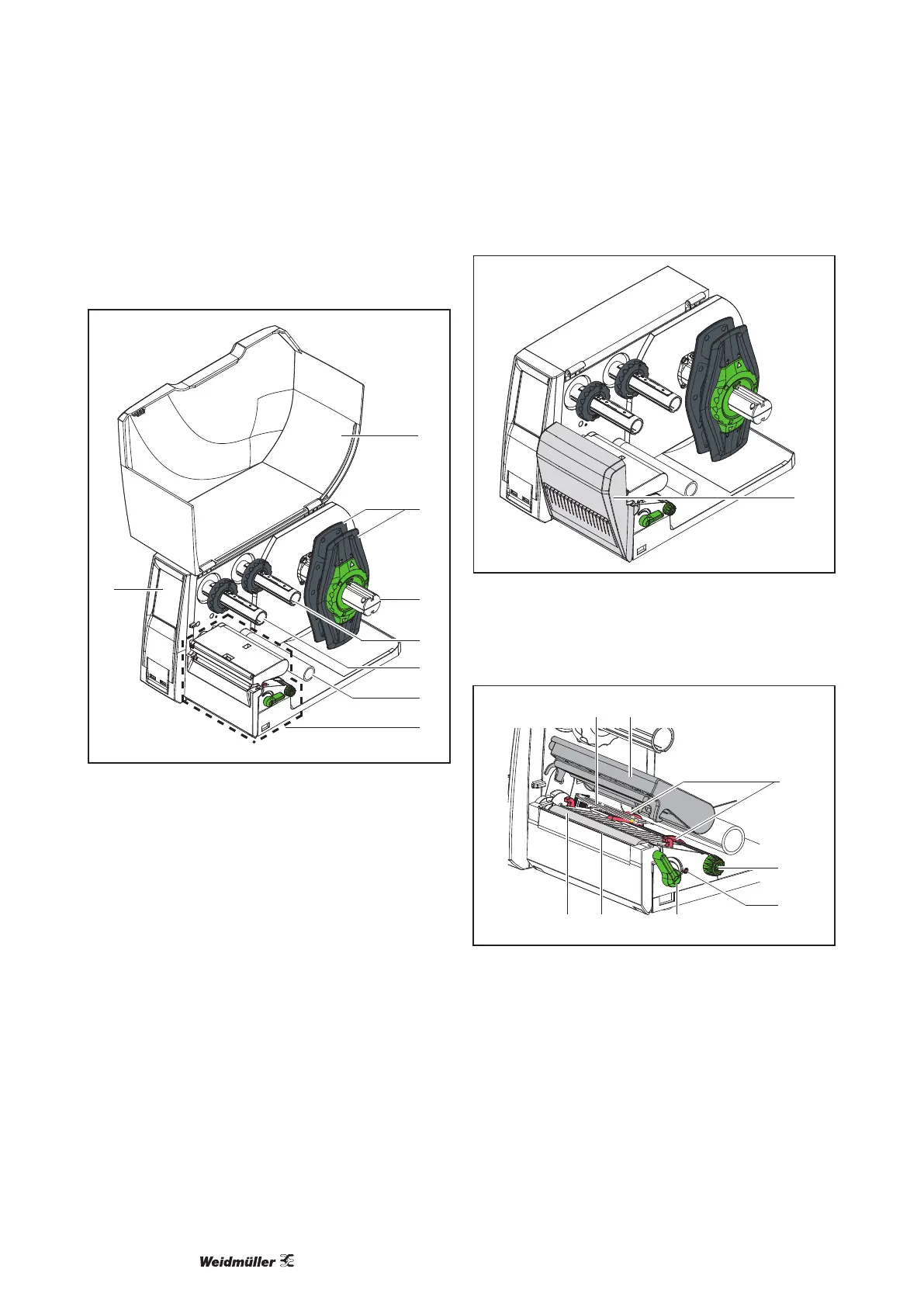 Weidmüller