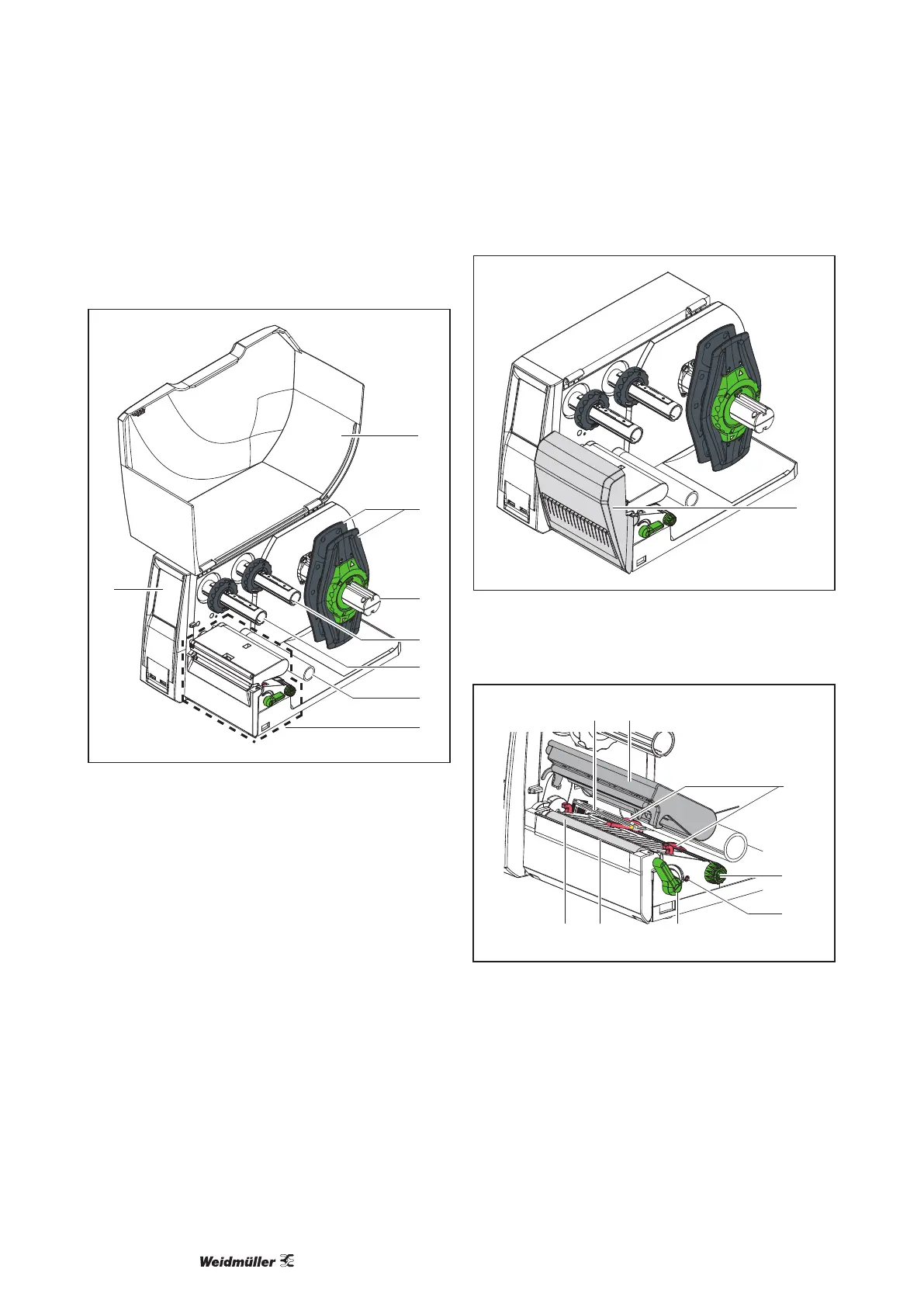 Weidmüller