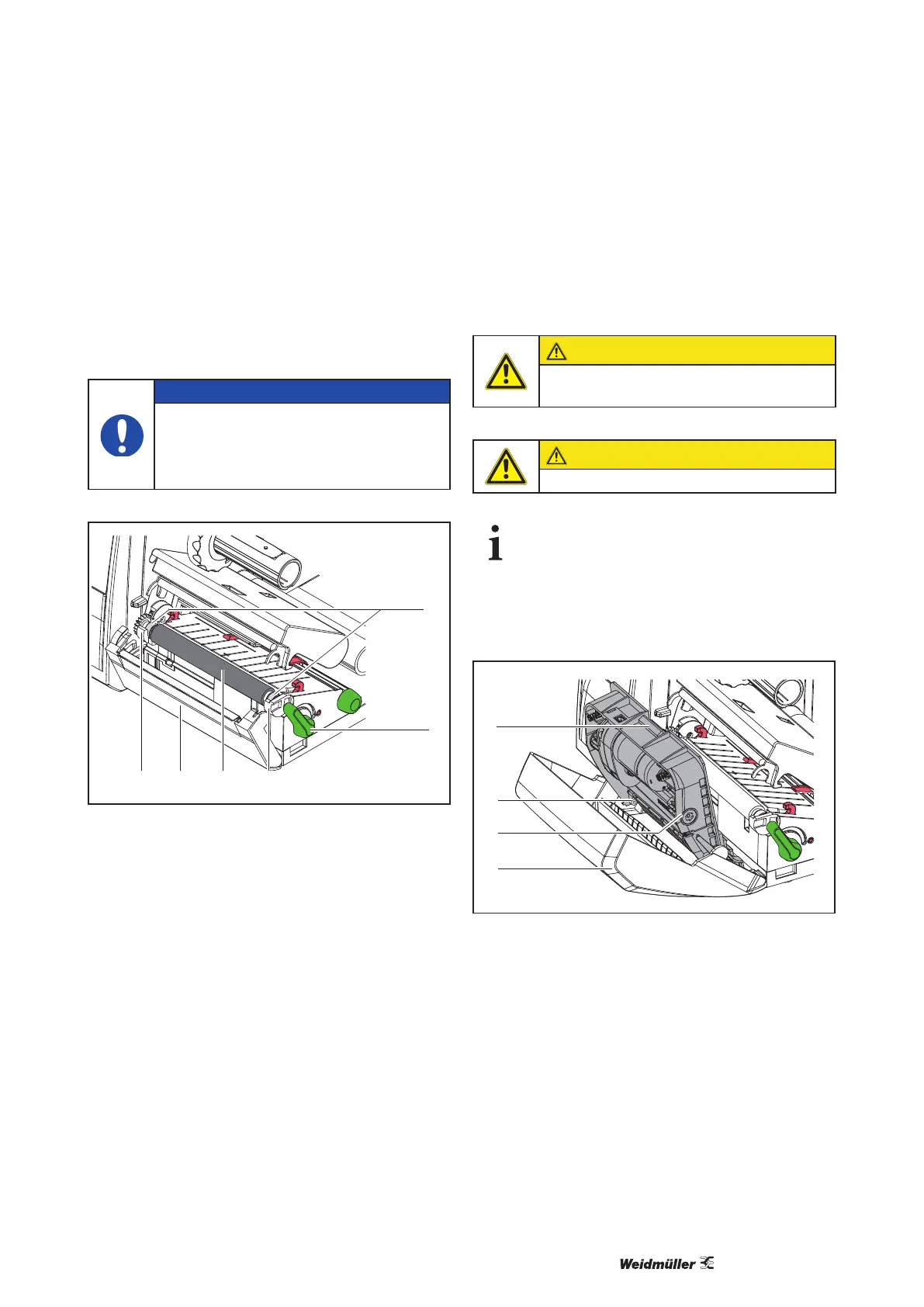 Weidmüller