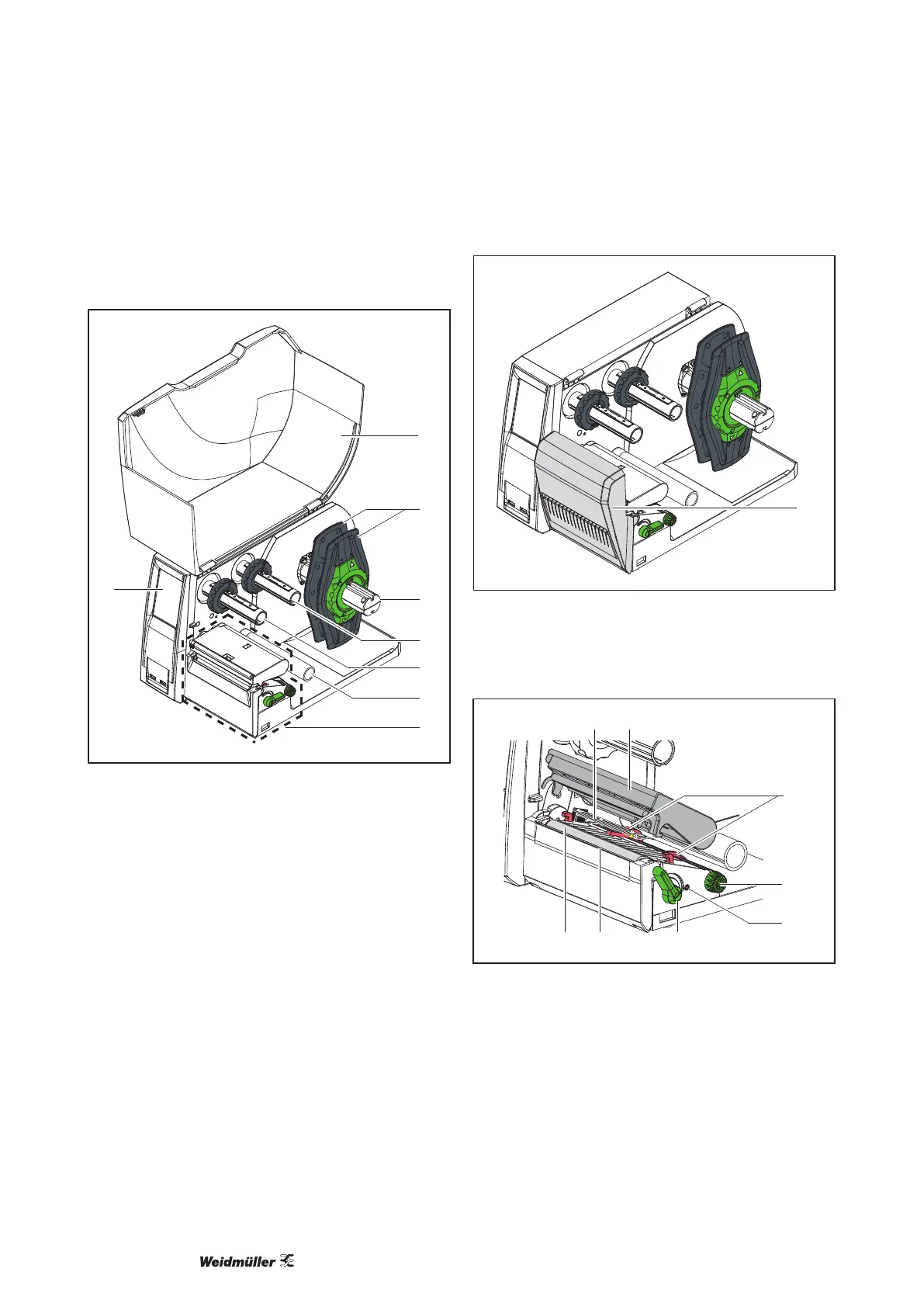 Weidmüller