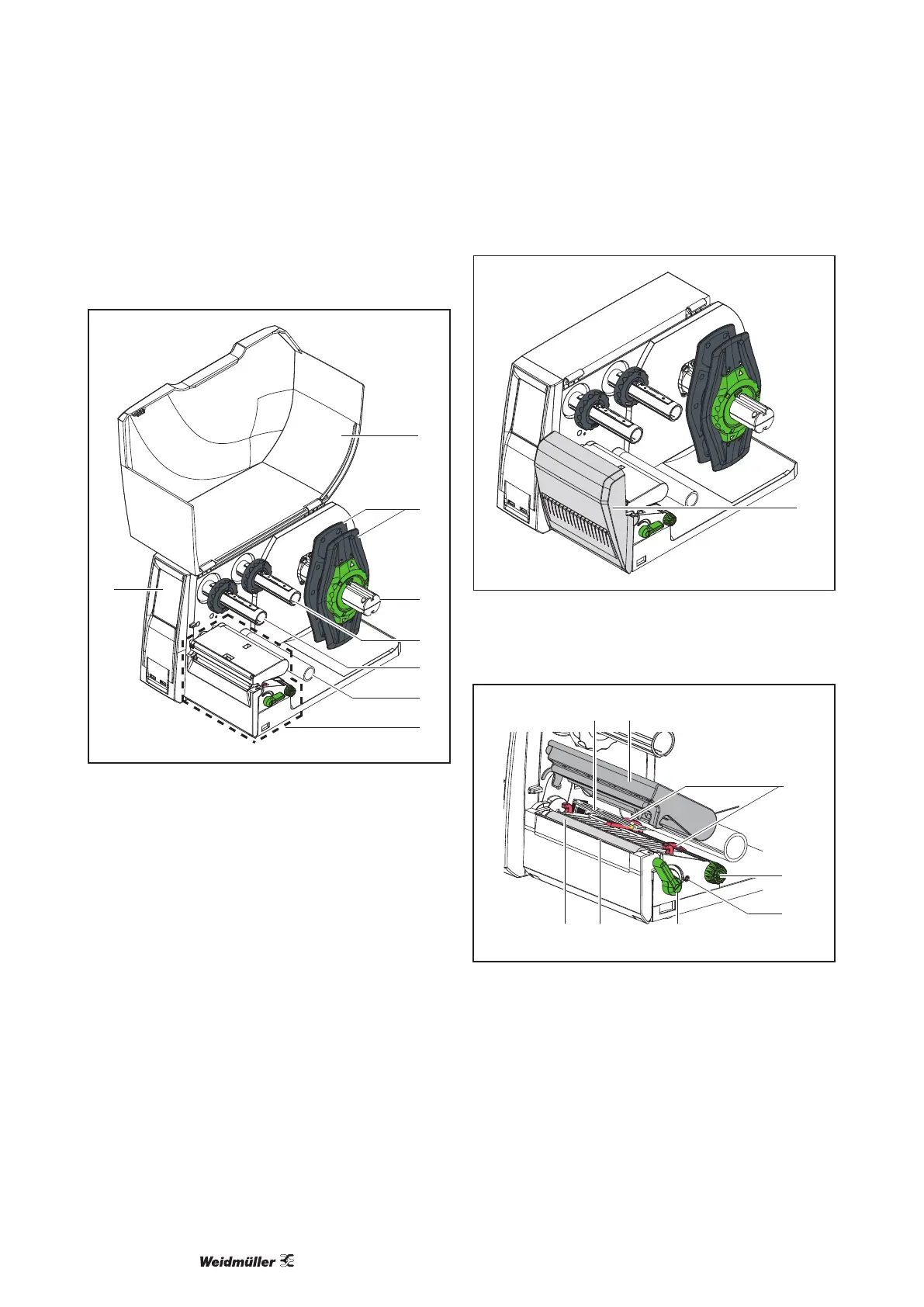 Weidmüller