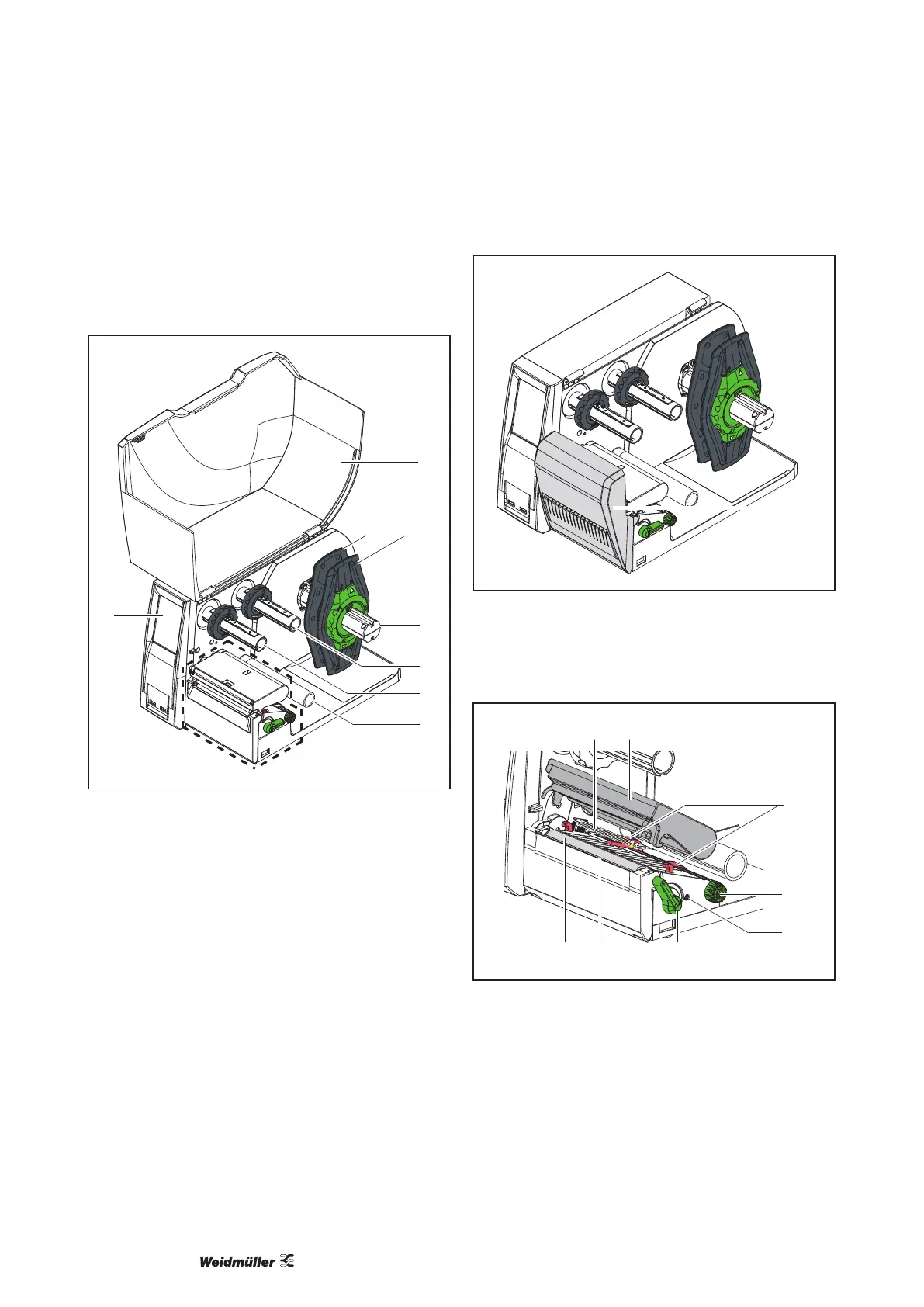 Weidmüller