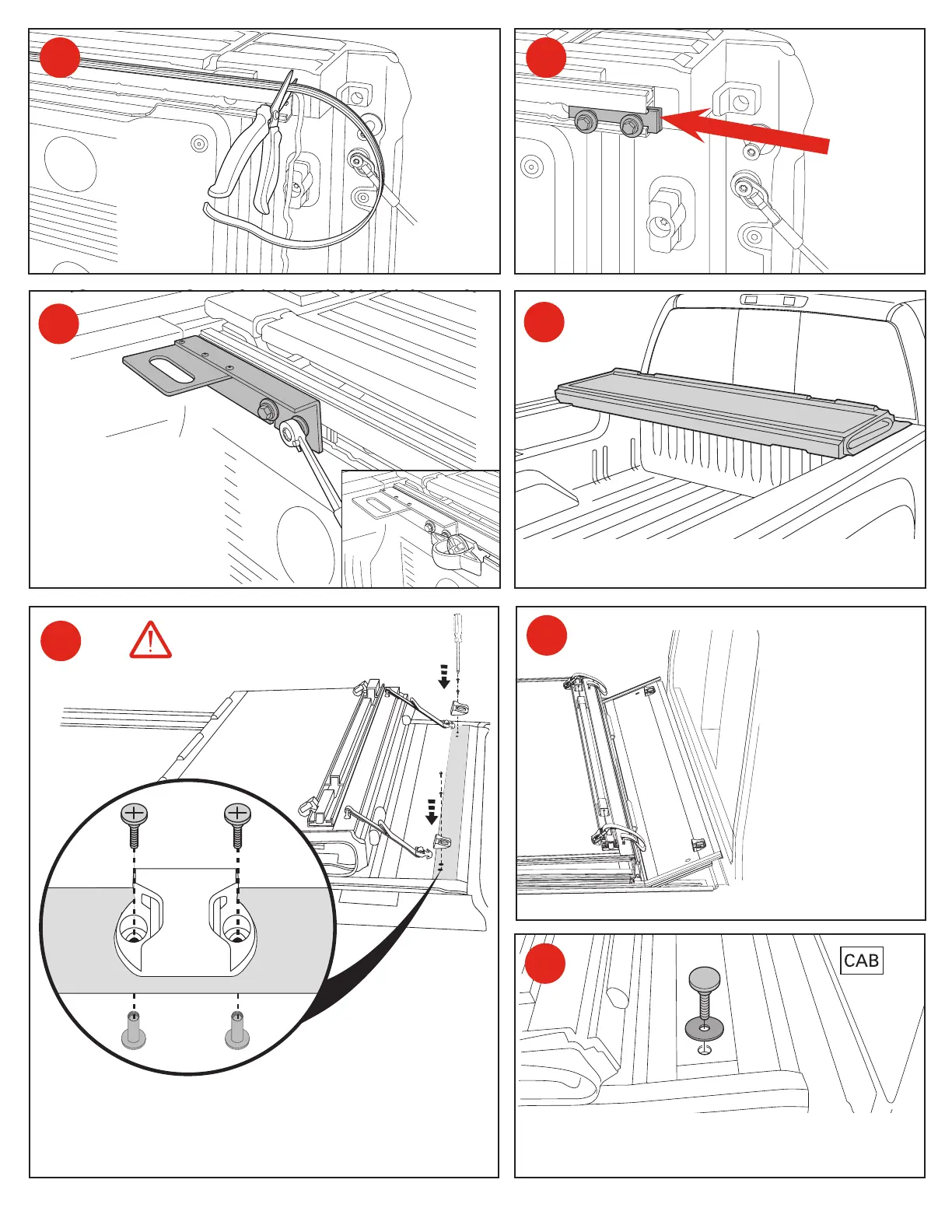 CAB