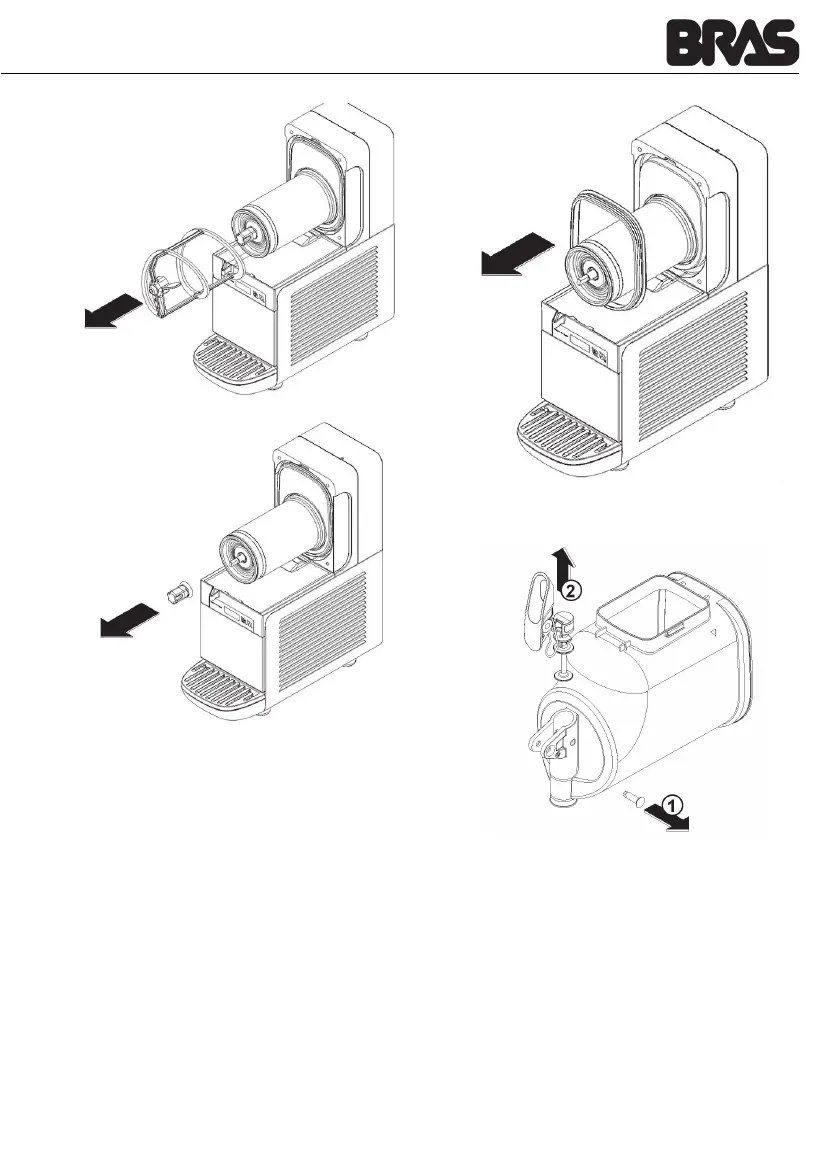 BRAS

2

1