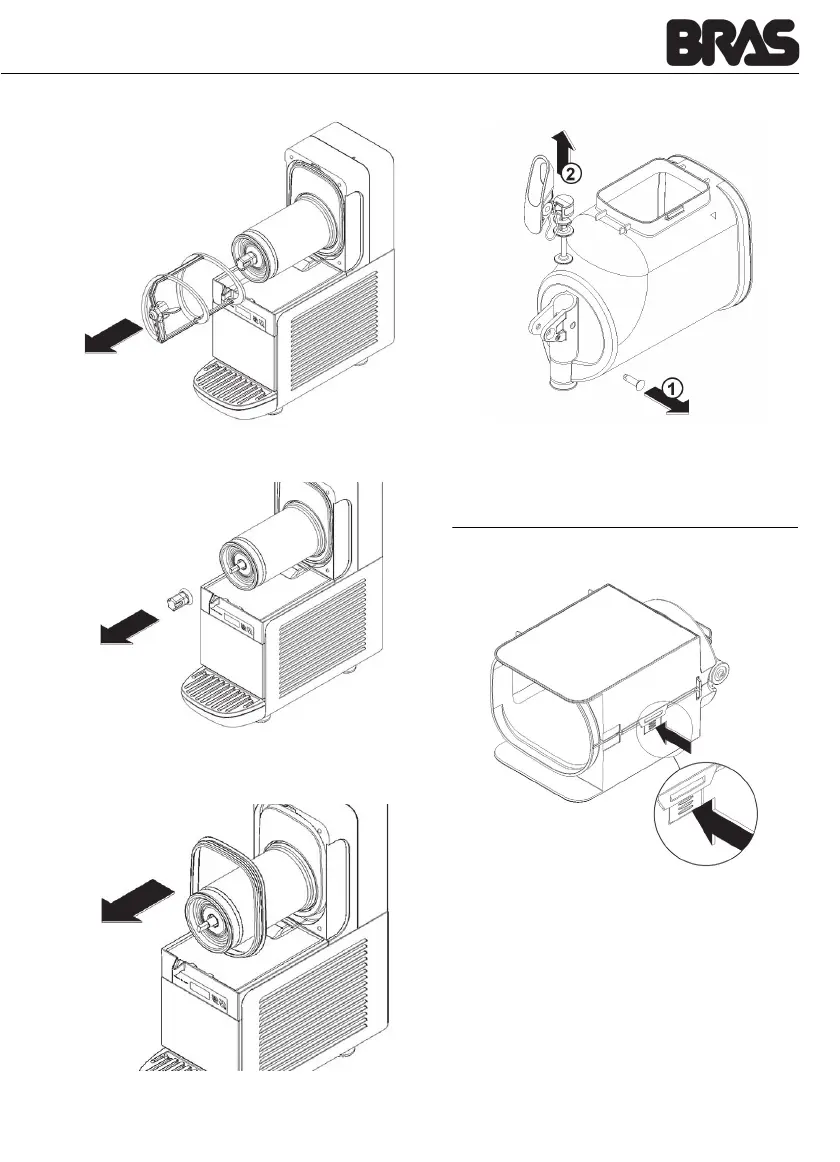 BRAS

2

1