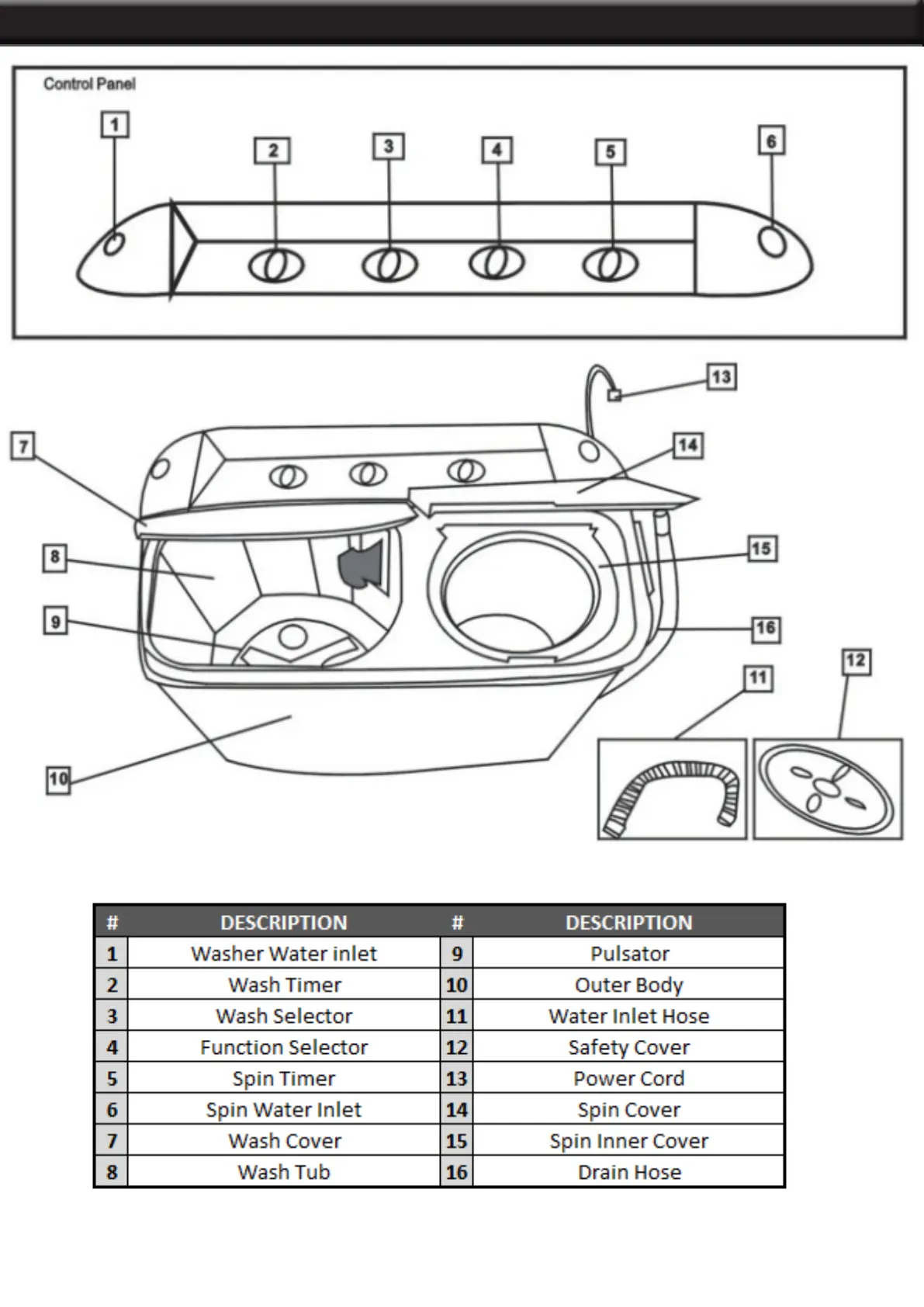 Control Panel

1 2 3 4 5 6

13 7 14 8 15 9 16 11 12 10

| # | DESCRIPTION | # | DESCRIPTION |
|---|---|---|---|
| 1 | Washer Water inlet | 9 | Pulsator |
| 2 | Wash Timer | 10 | Outer Body |
| 3 | Wash Selector | 11 | Water Inlet Hose |
| 4 | Function Selector | 12 | Safety Cover |
| 5 | Spin Timer | 13 | Power Cord |
| 6 | Spin Water Inlet | 14 | Spin Cover |
| 7 | Wash Cover | 15 | Spin Inner Cover |
| 8 | Wash Tub | 16 | Drain Hose |