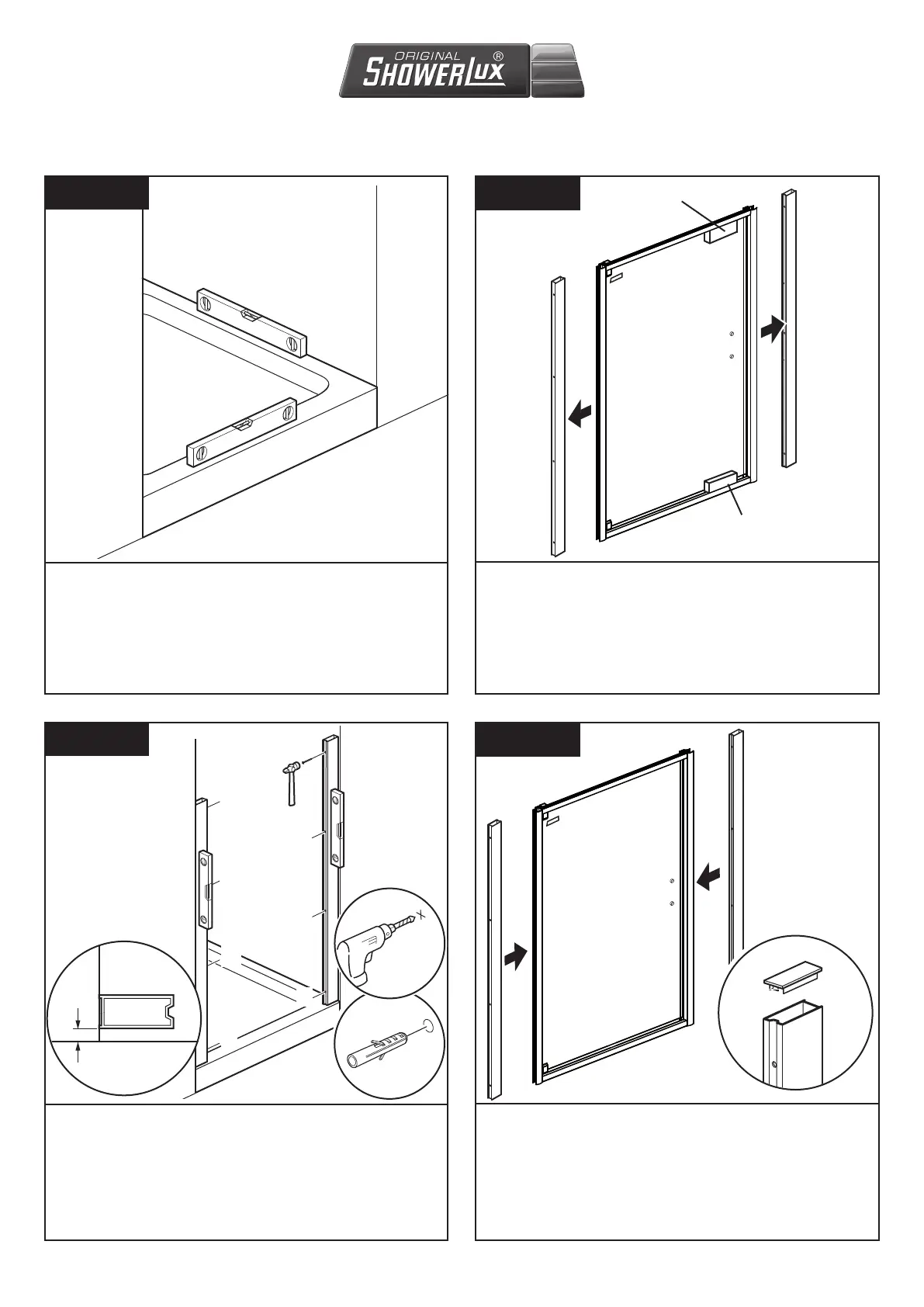 ORIGINAL SHOWERLUX ®

X