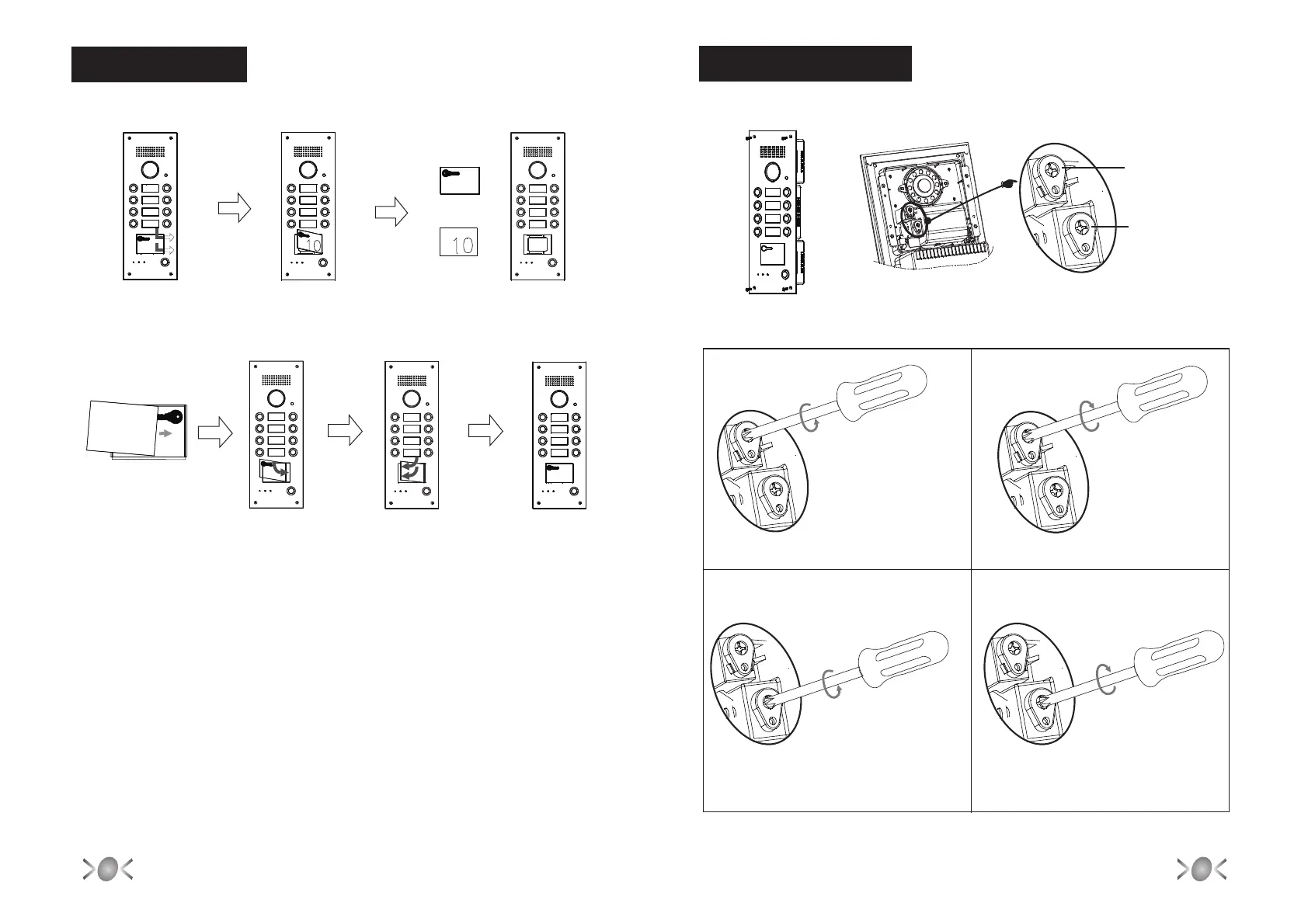 10

10