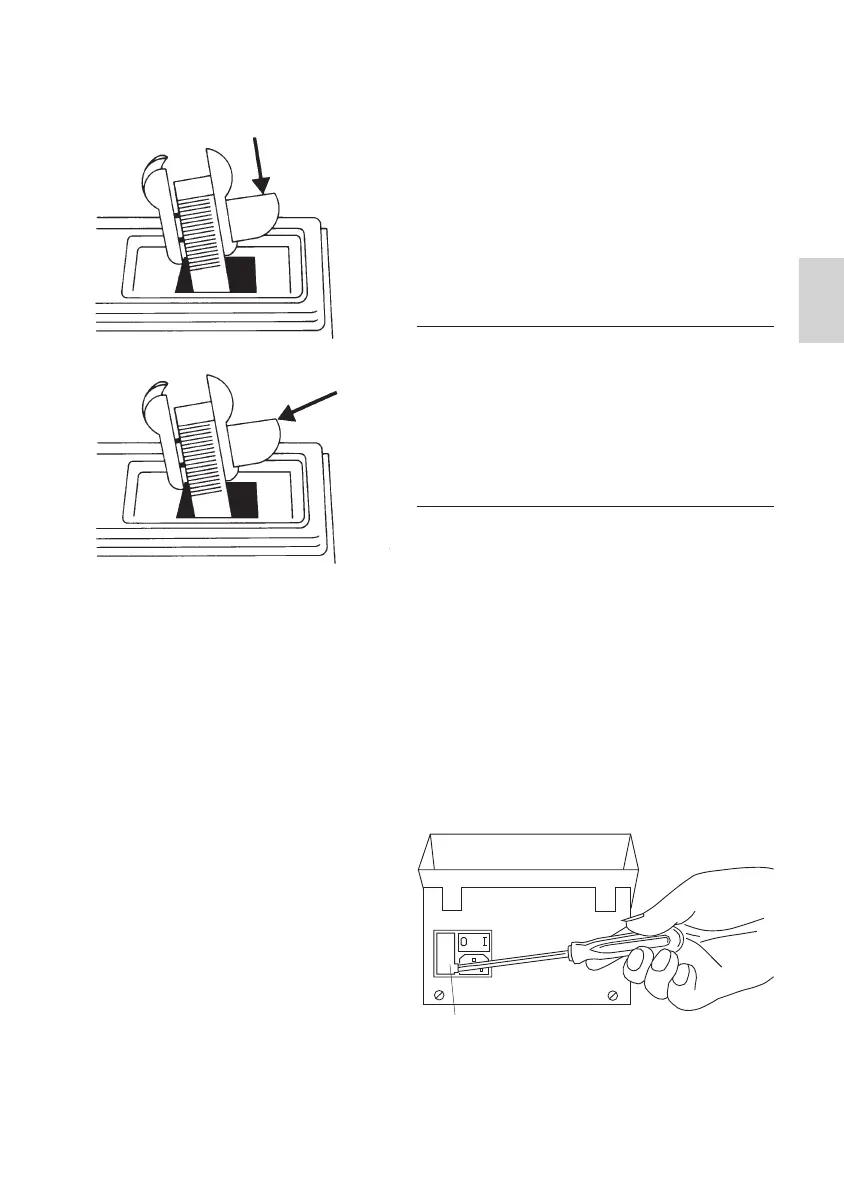 O I