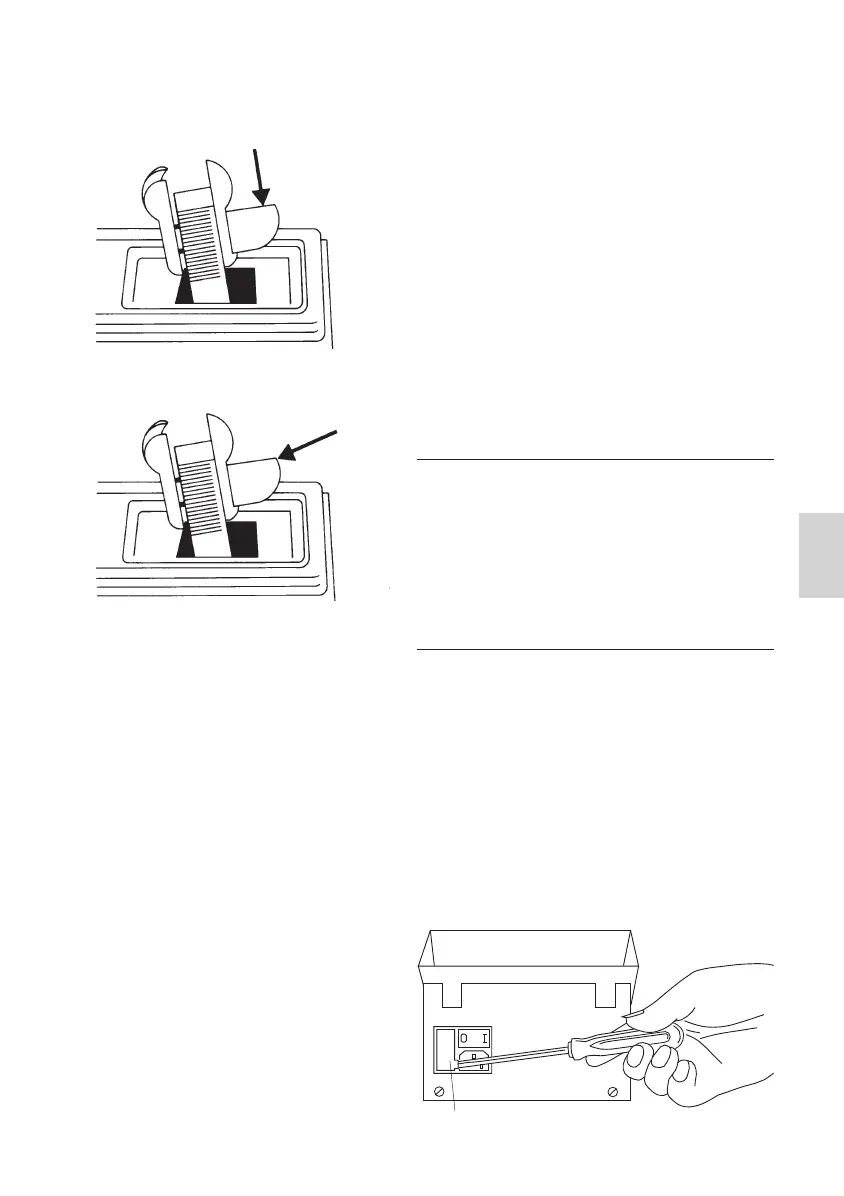 O I