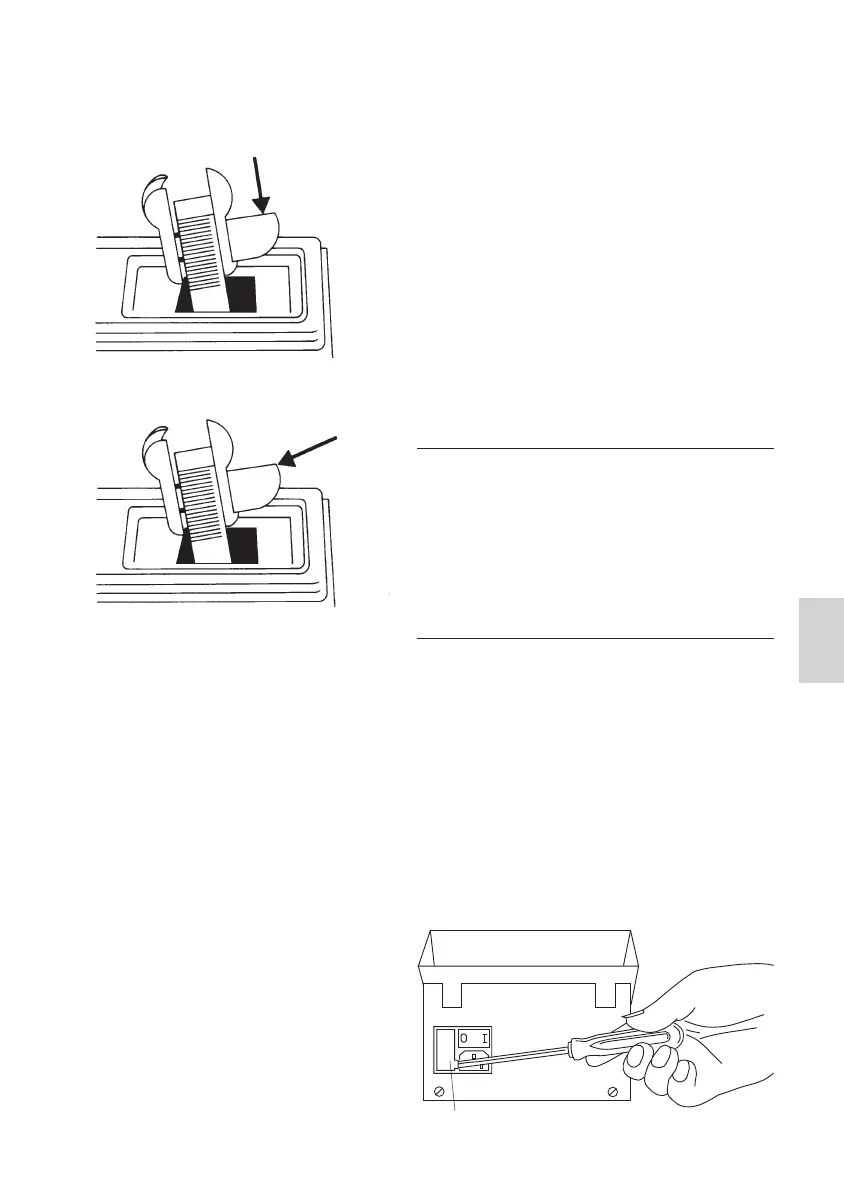 O I