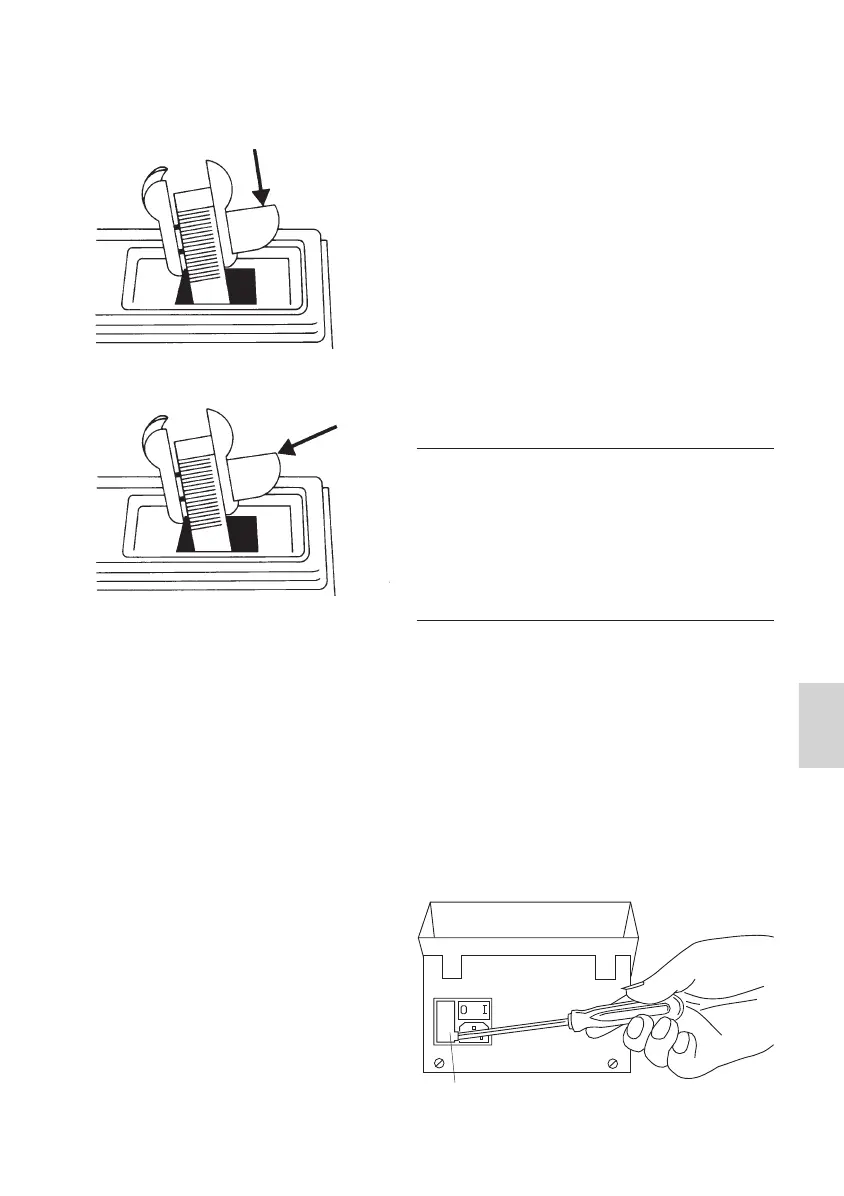 O I