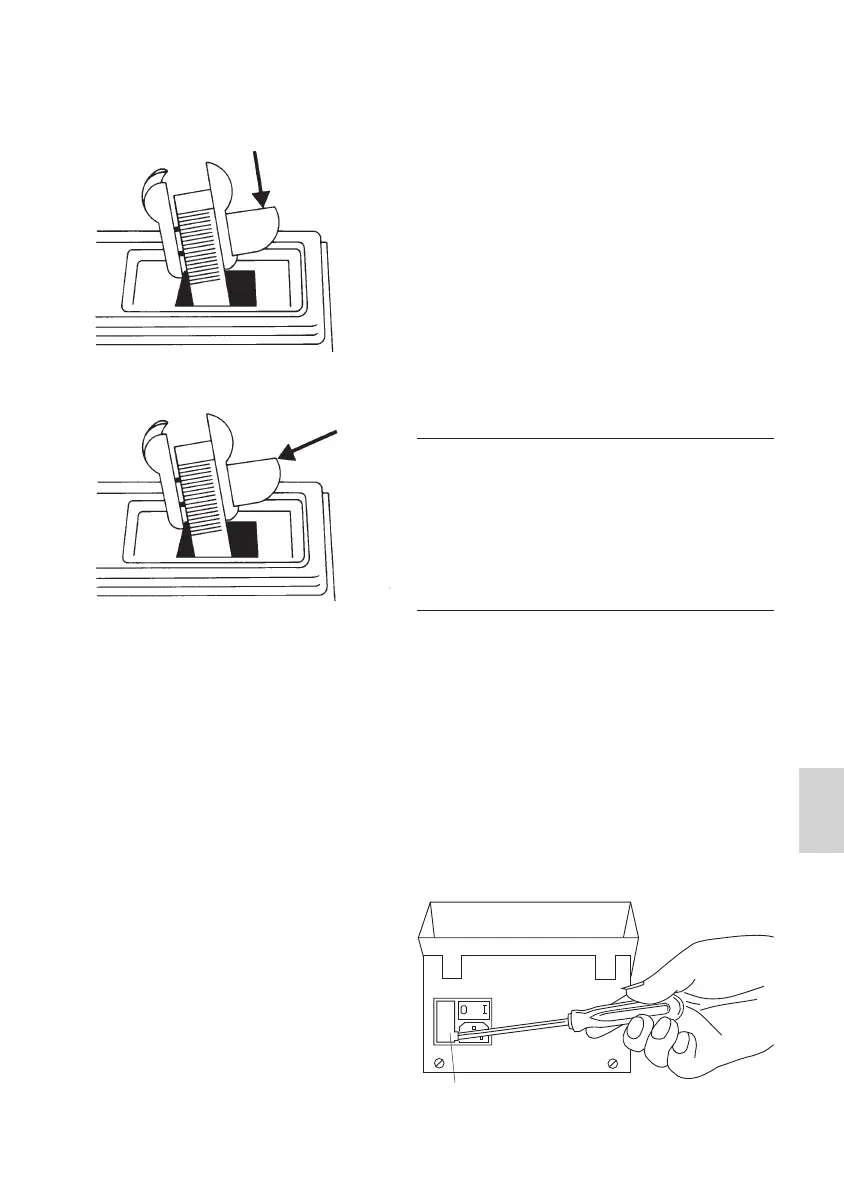 O I