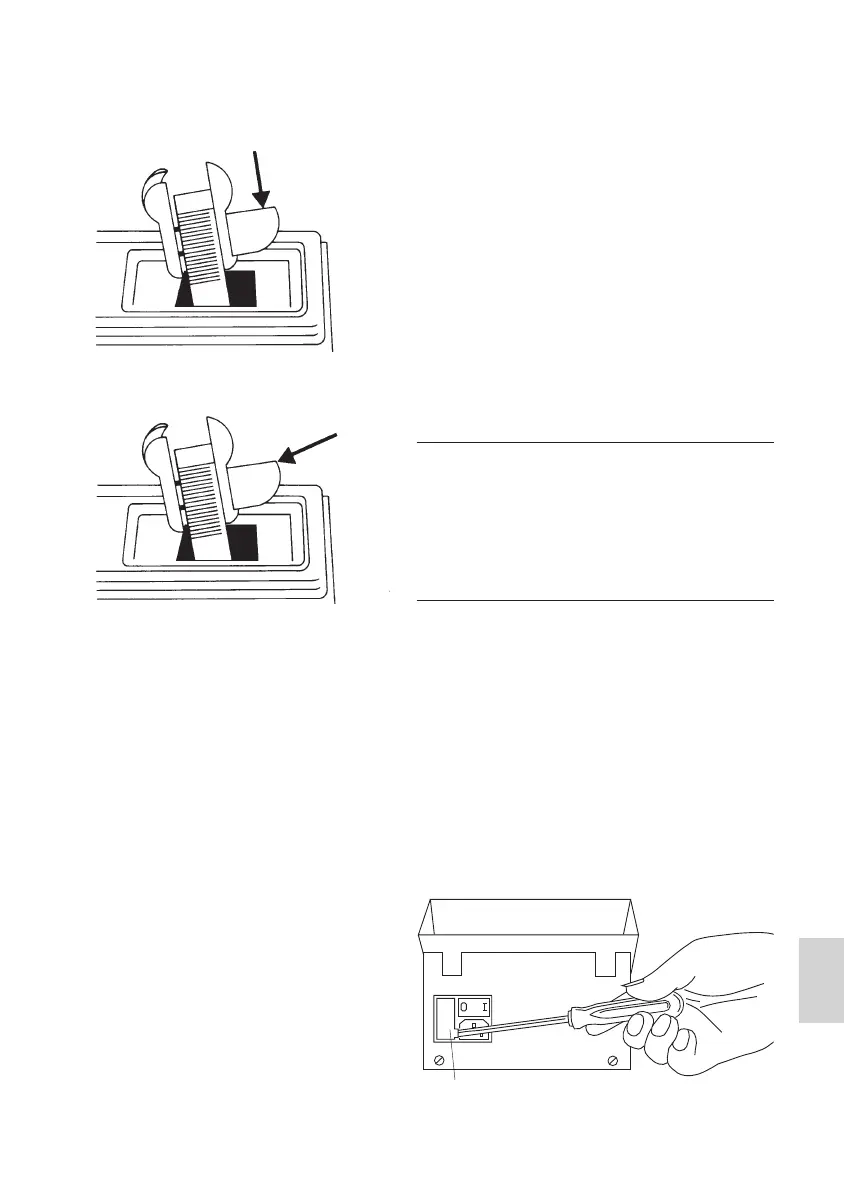 O I