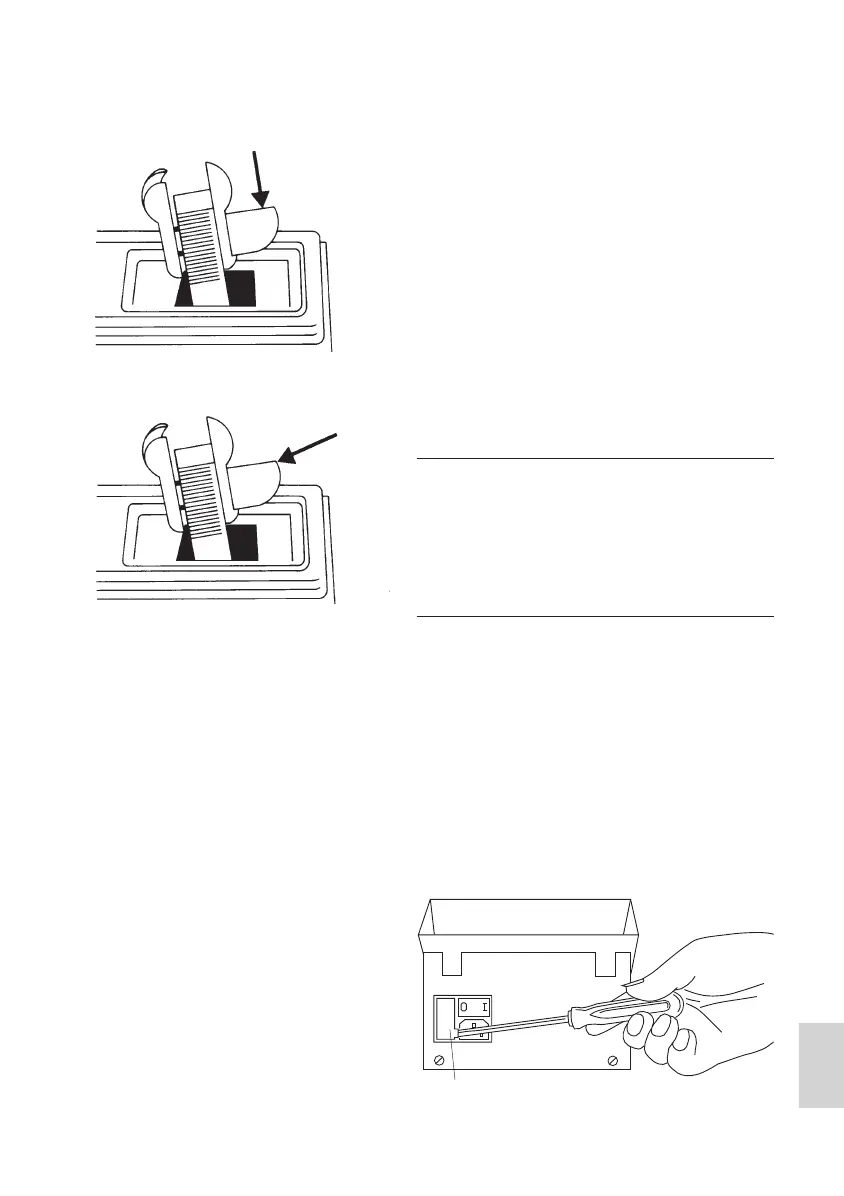 O I