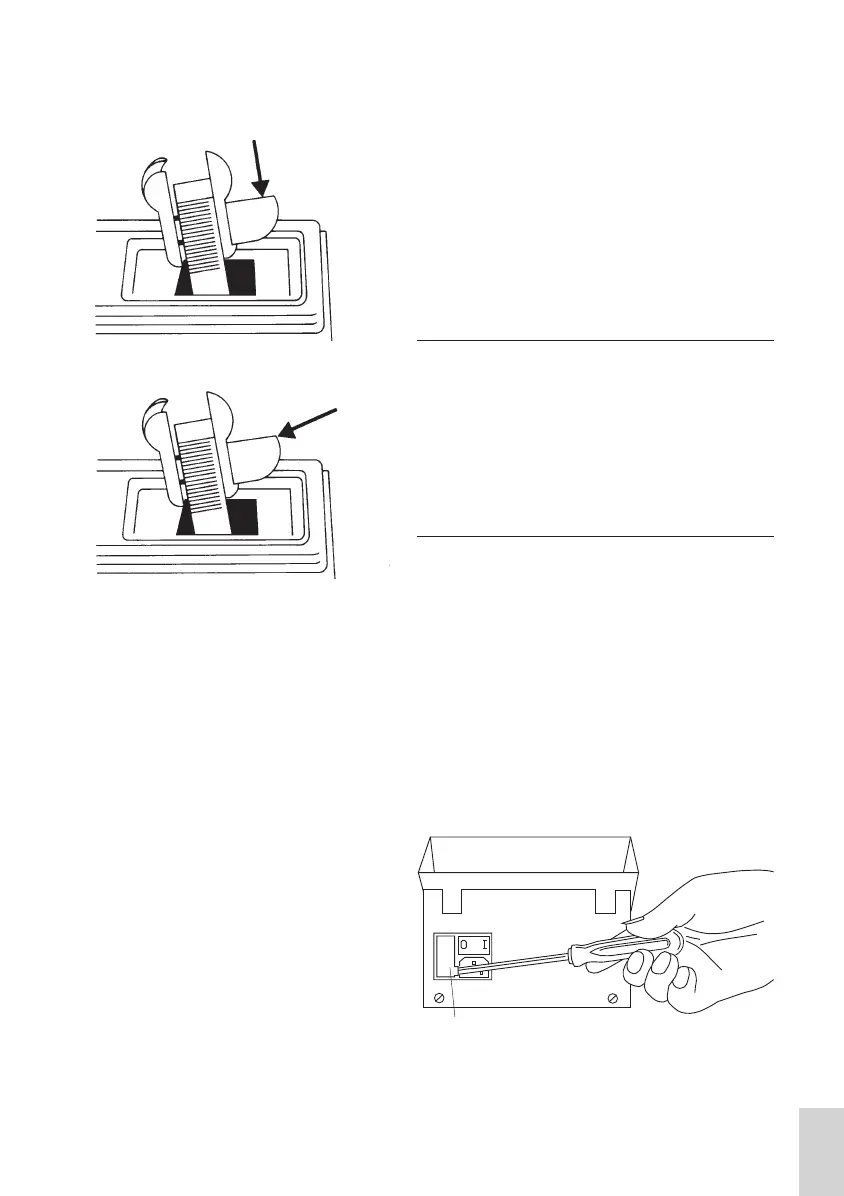 O I