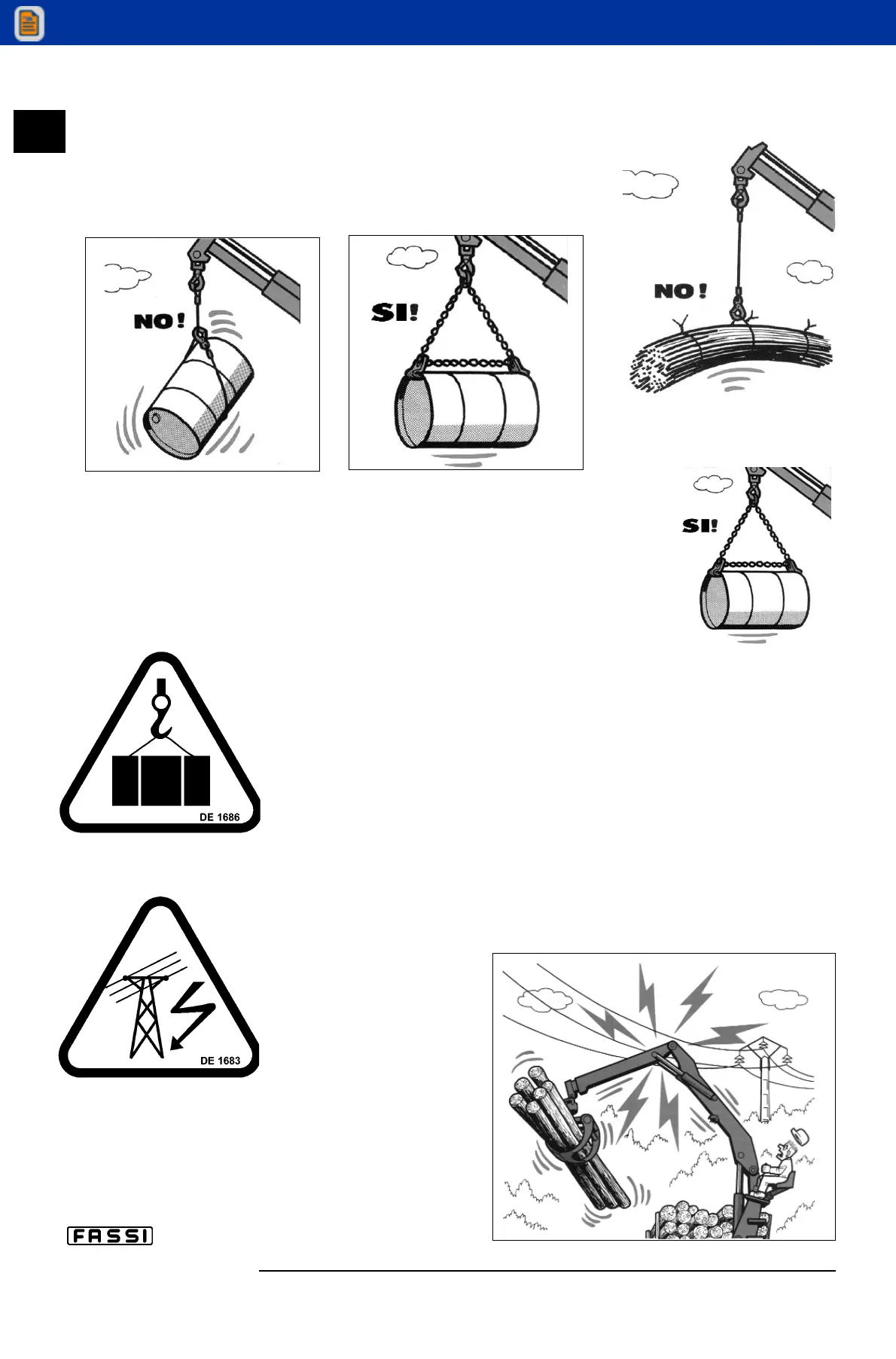 NO!

SI!

NO!

SI!

DE 1686

DE 1683

FASSI